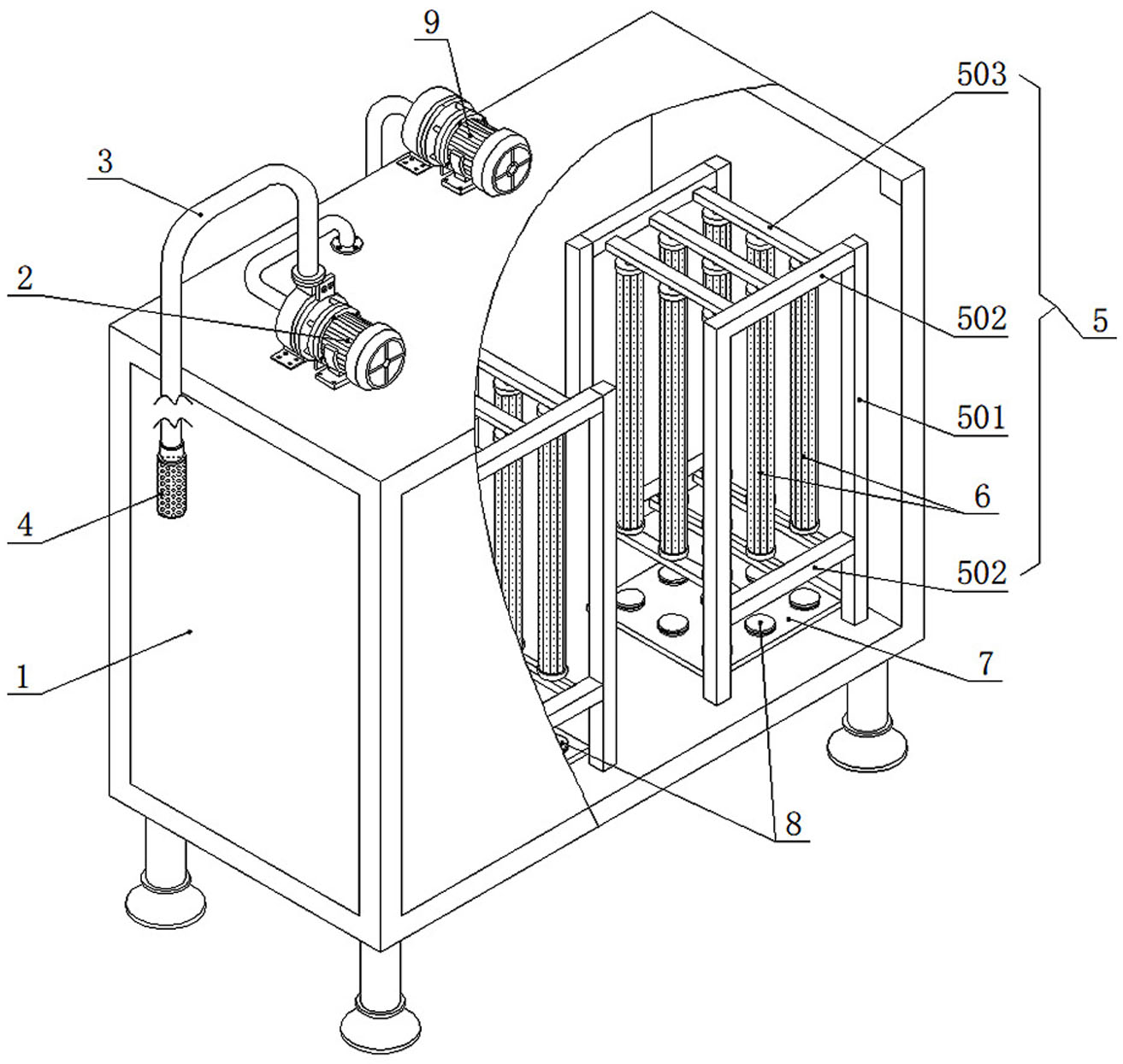 9
503
3
2
502
5
501
6
4
502
7
1
8