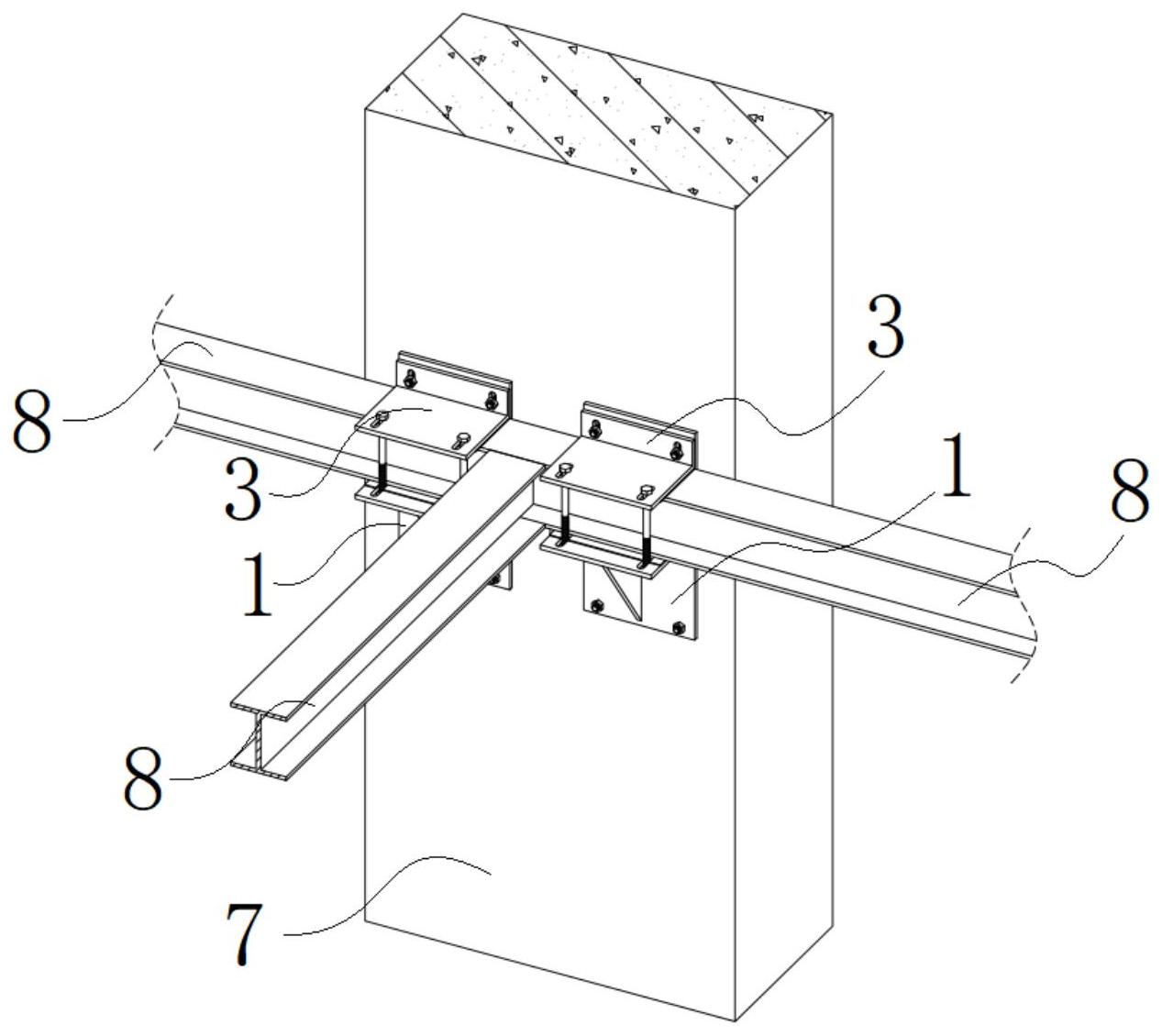 3
8
3
1
8
1
8
7