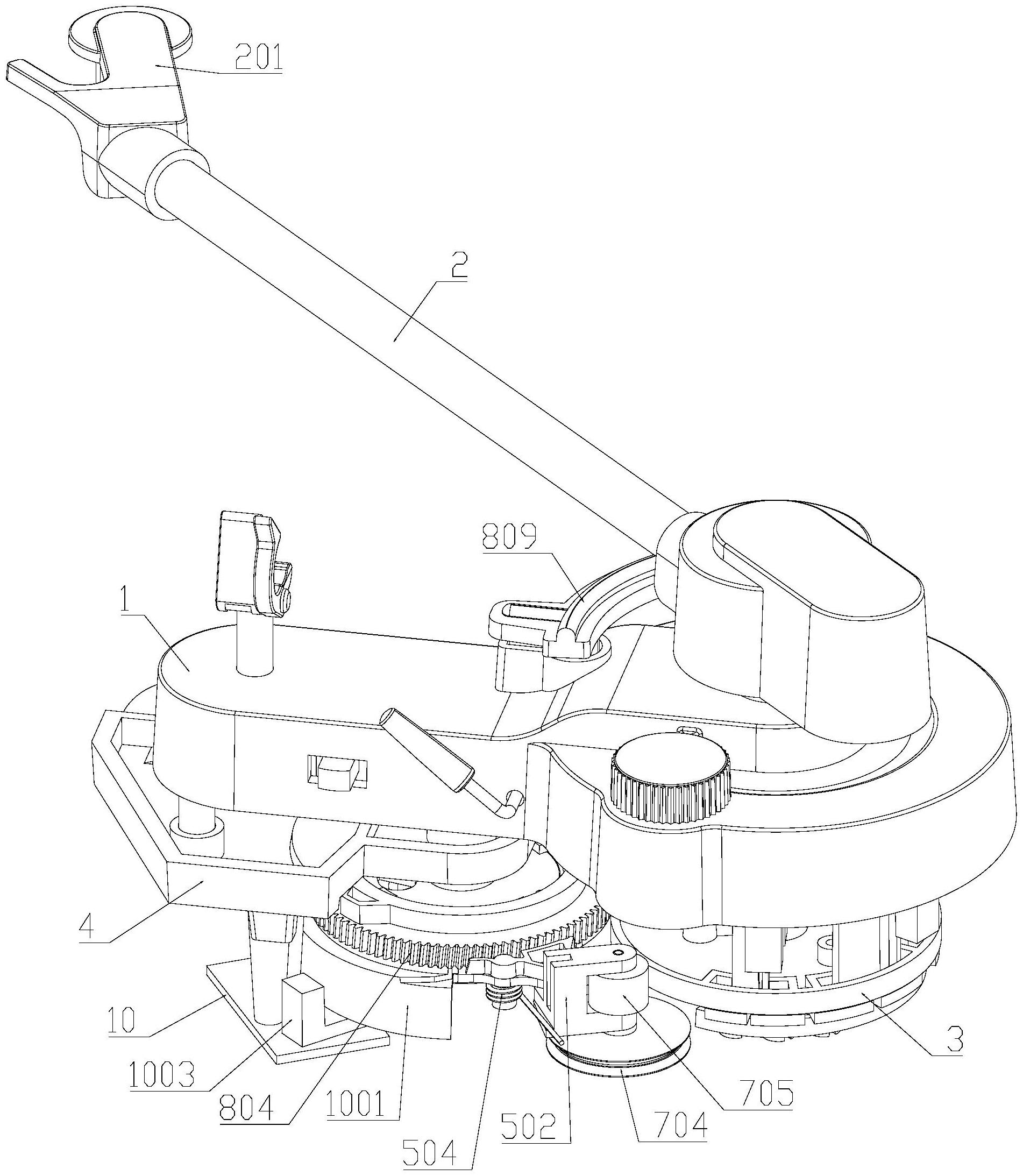 201
2
809
1
4
10
1003
804
1001
504
502
704
705
3