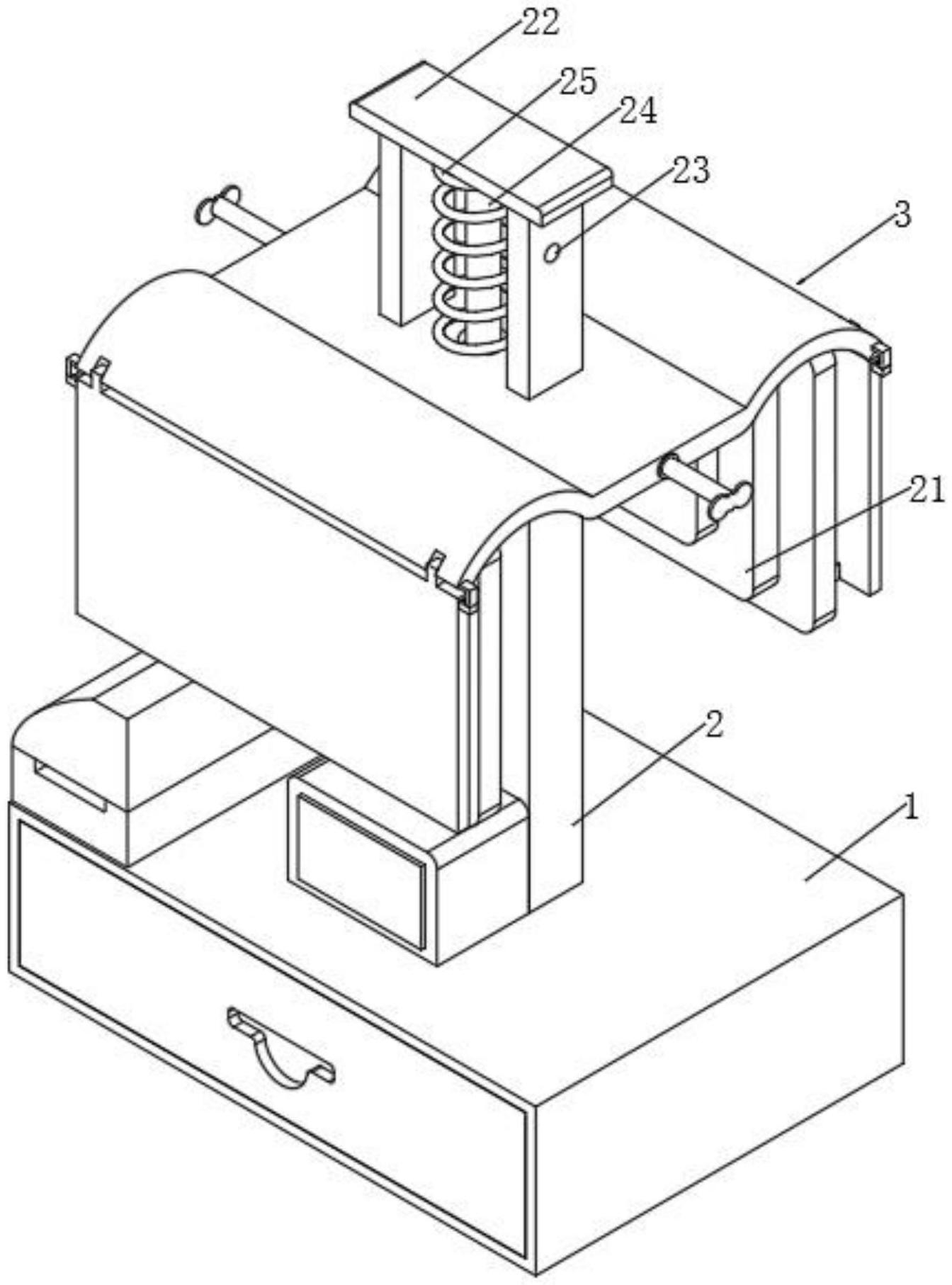 22
25
24
23
3
21
2
1