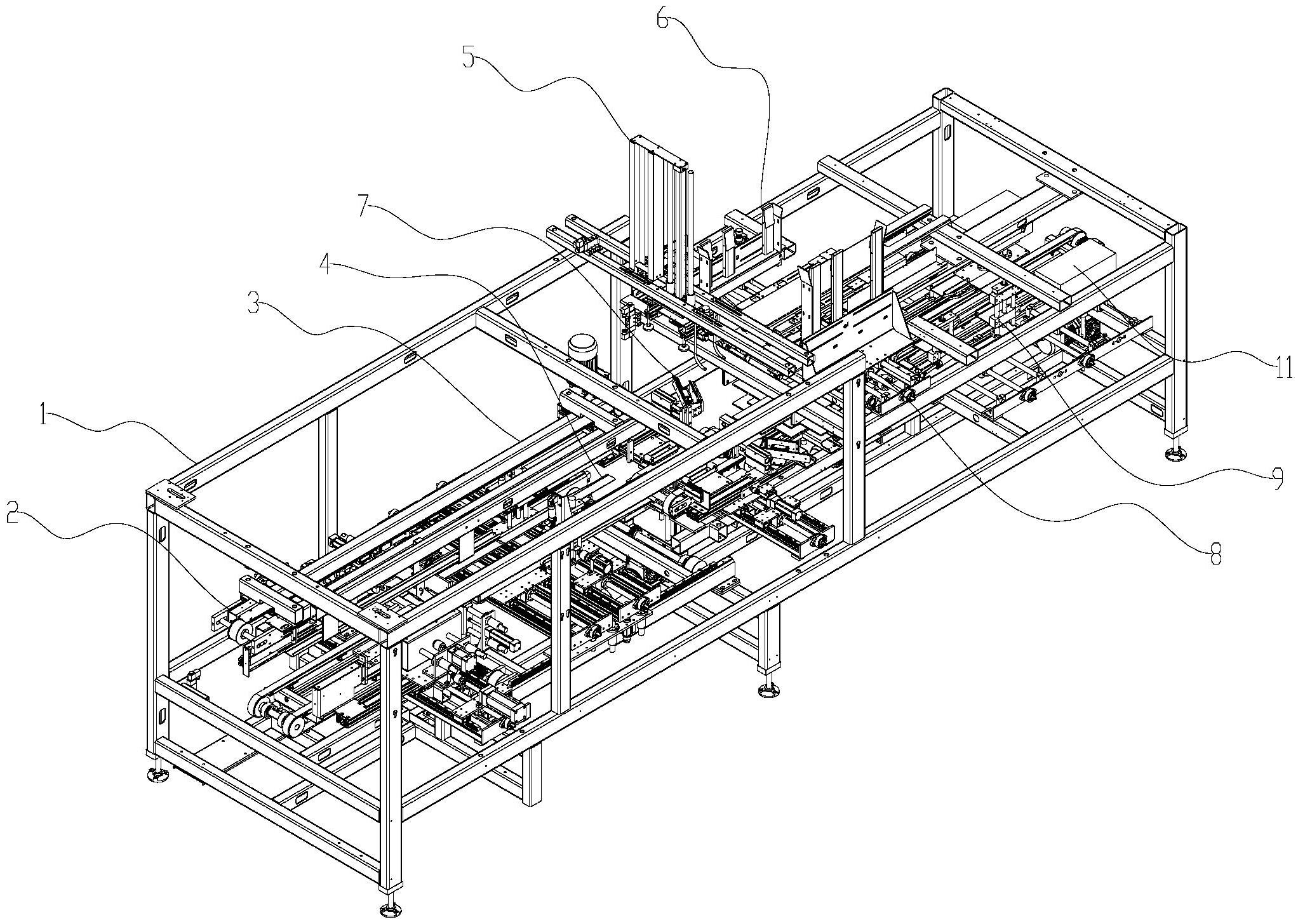 6
5
7
4
3
1
2
11
9
8