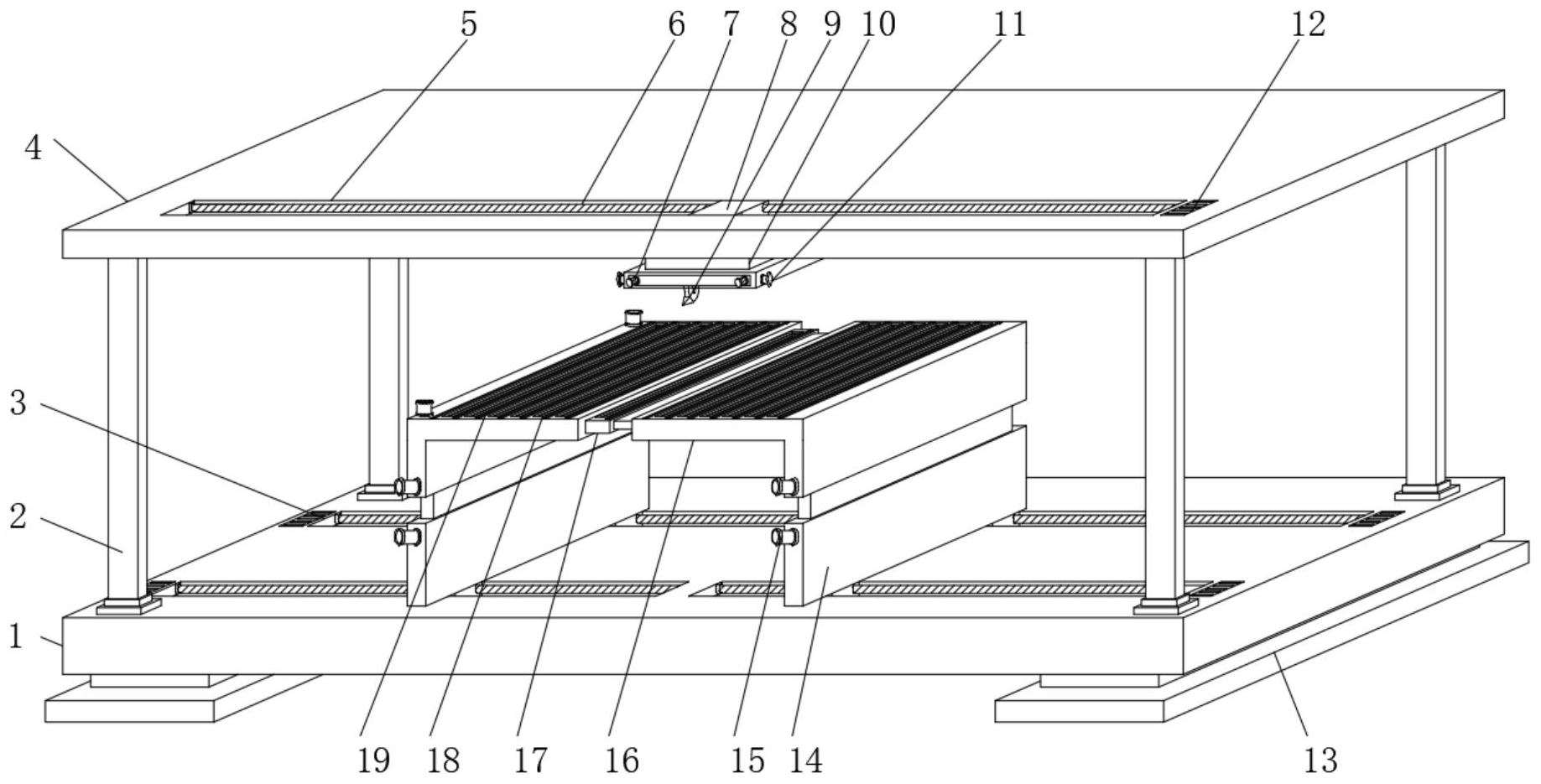 5
6
7
8
9
10
11
12
4
3
2
1
19
18
17
16
15
14
13