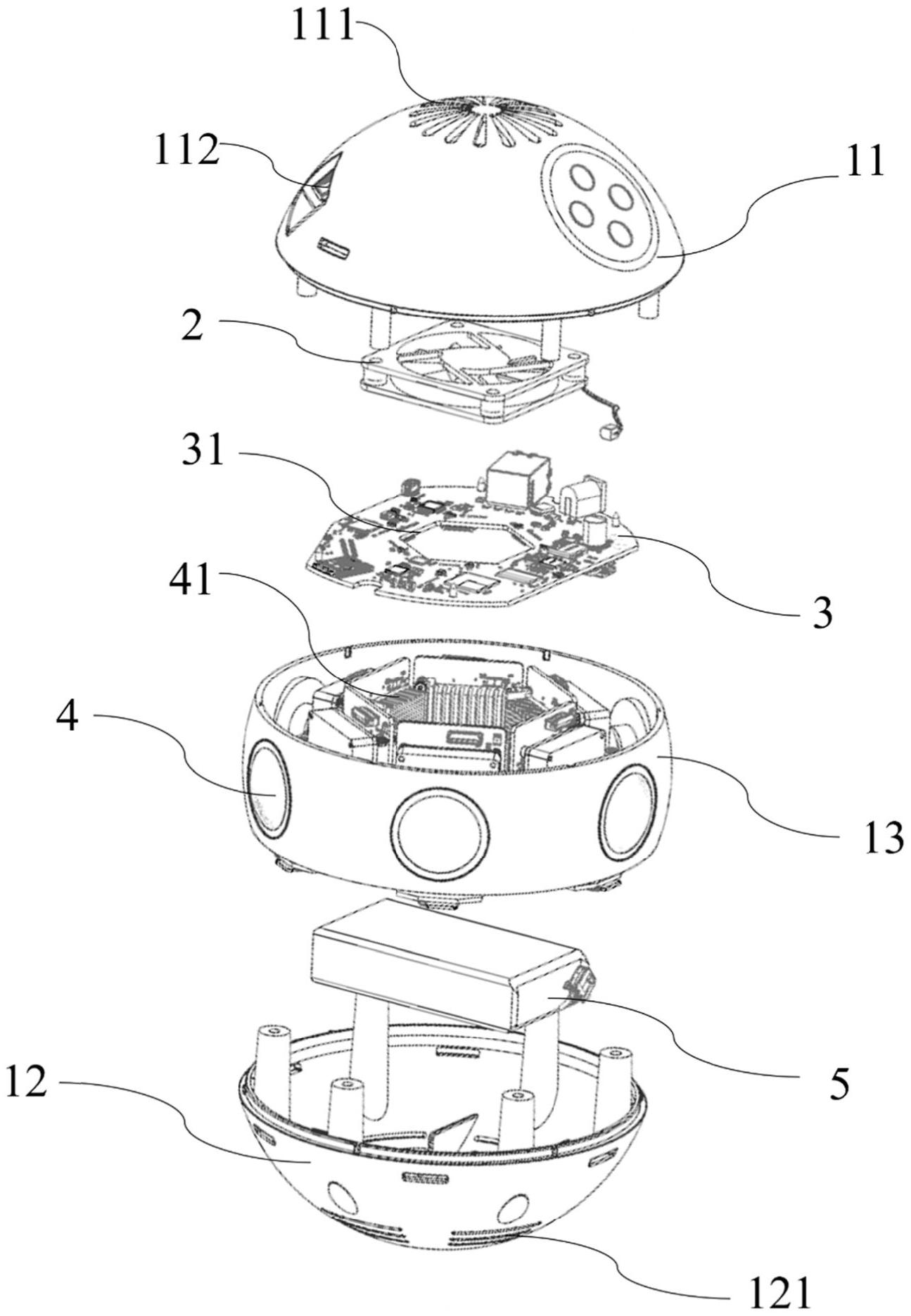 111
112
11
2
31
3
41
4
13
5
12
121