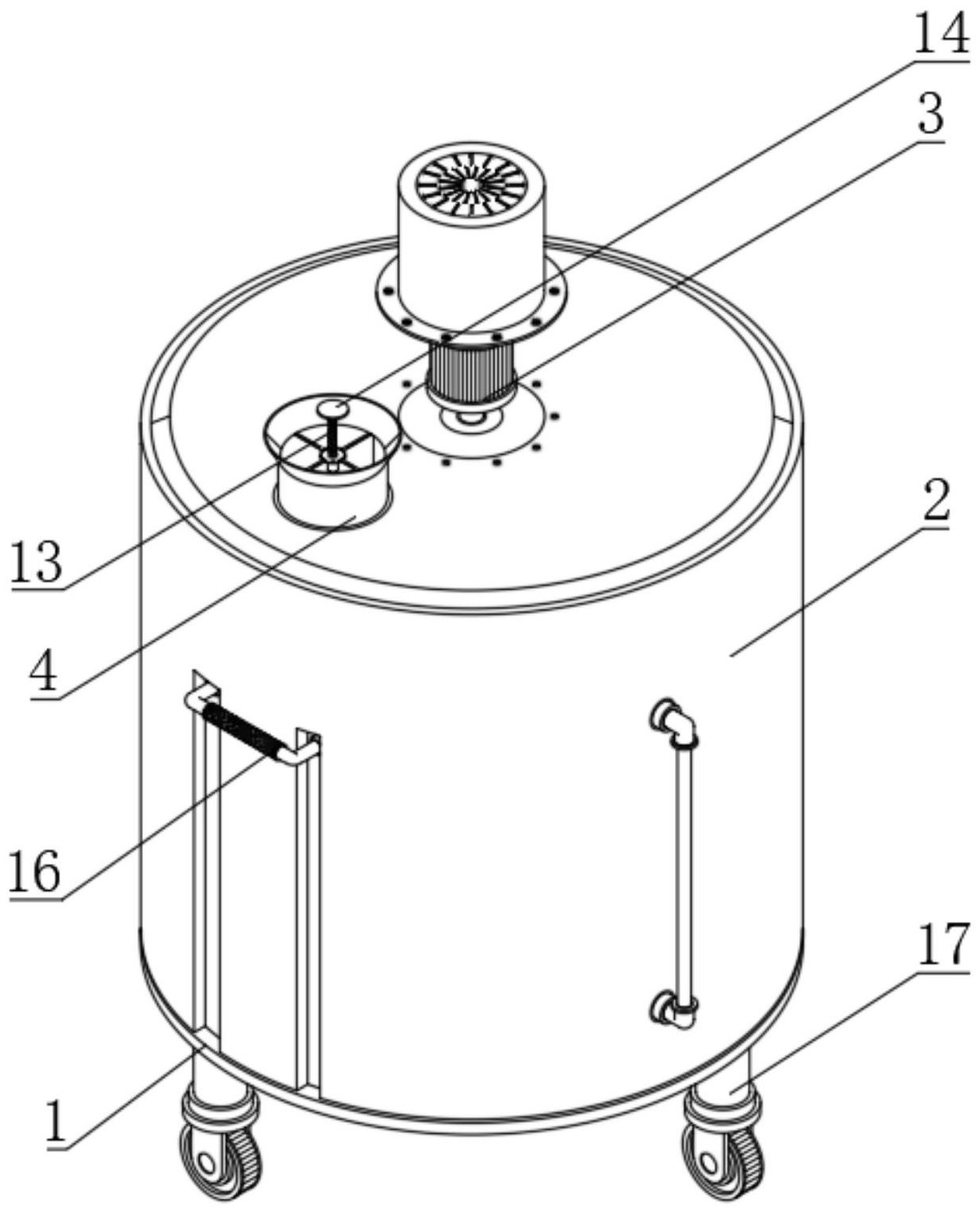 14
3
2
13
4
16
17
1