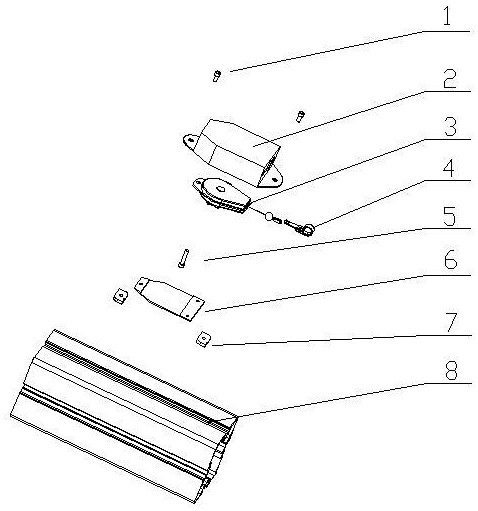 1
2
3
4
5
6
7
8