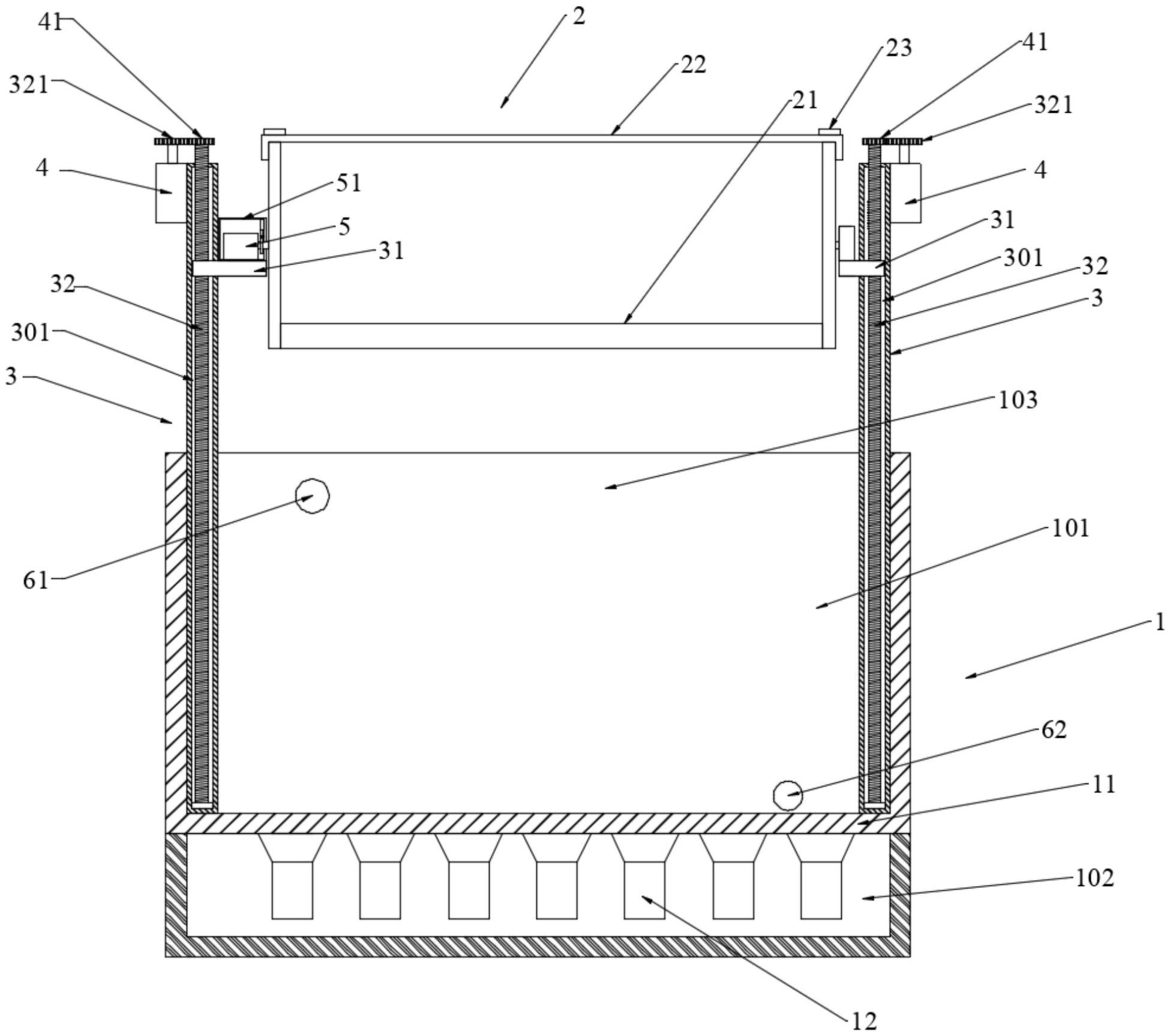 41
2
23
41
321
22
21
321
4
51
4
5
31
31
301
32
32
3
301
3
103
61
101
1
62
11
102
12