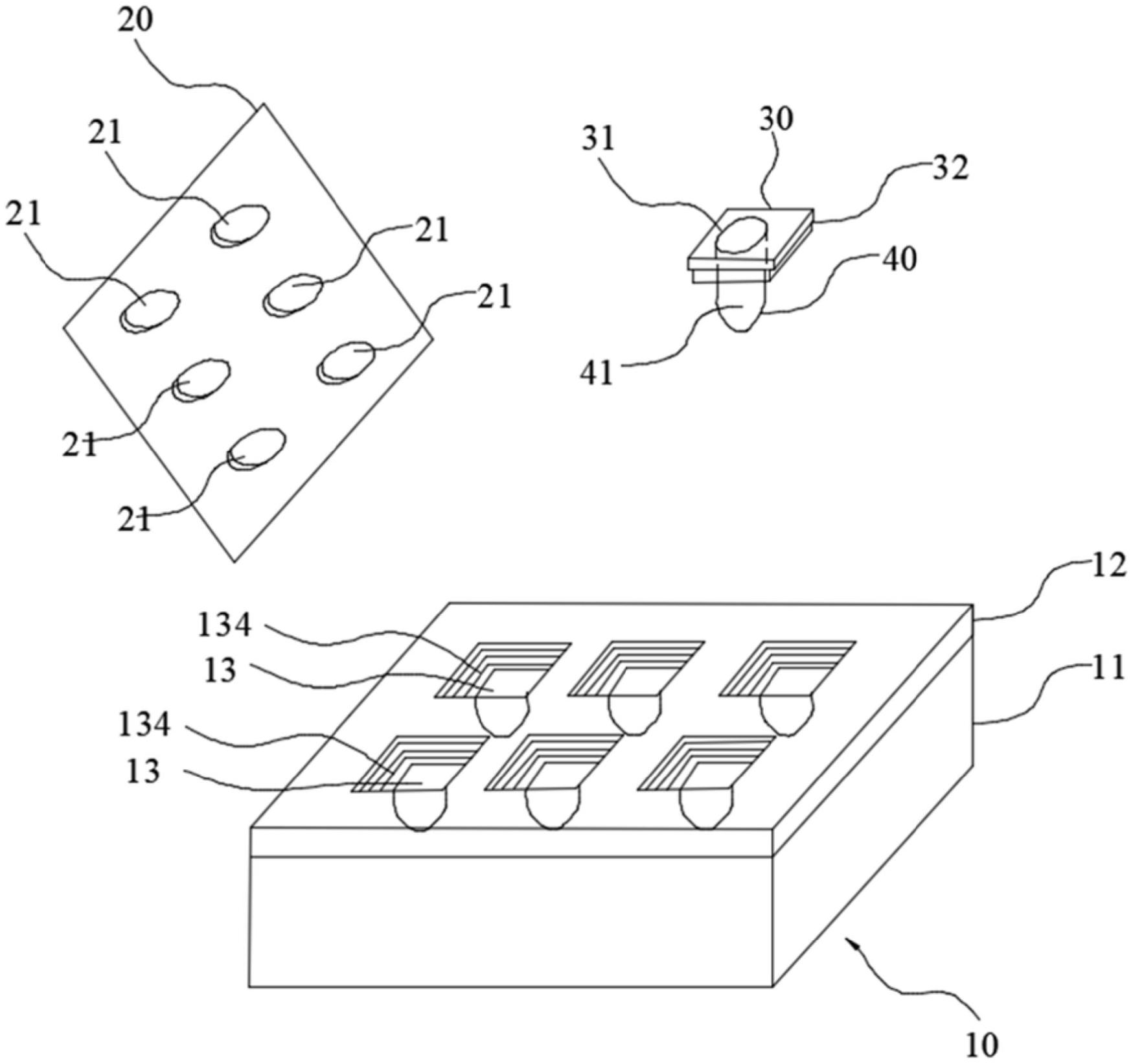 20
21
21
21
21
21
21
31
30
32
40
41
12
134
13
11
134
13
10