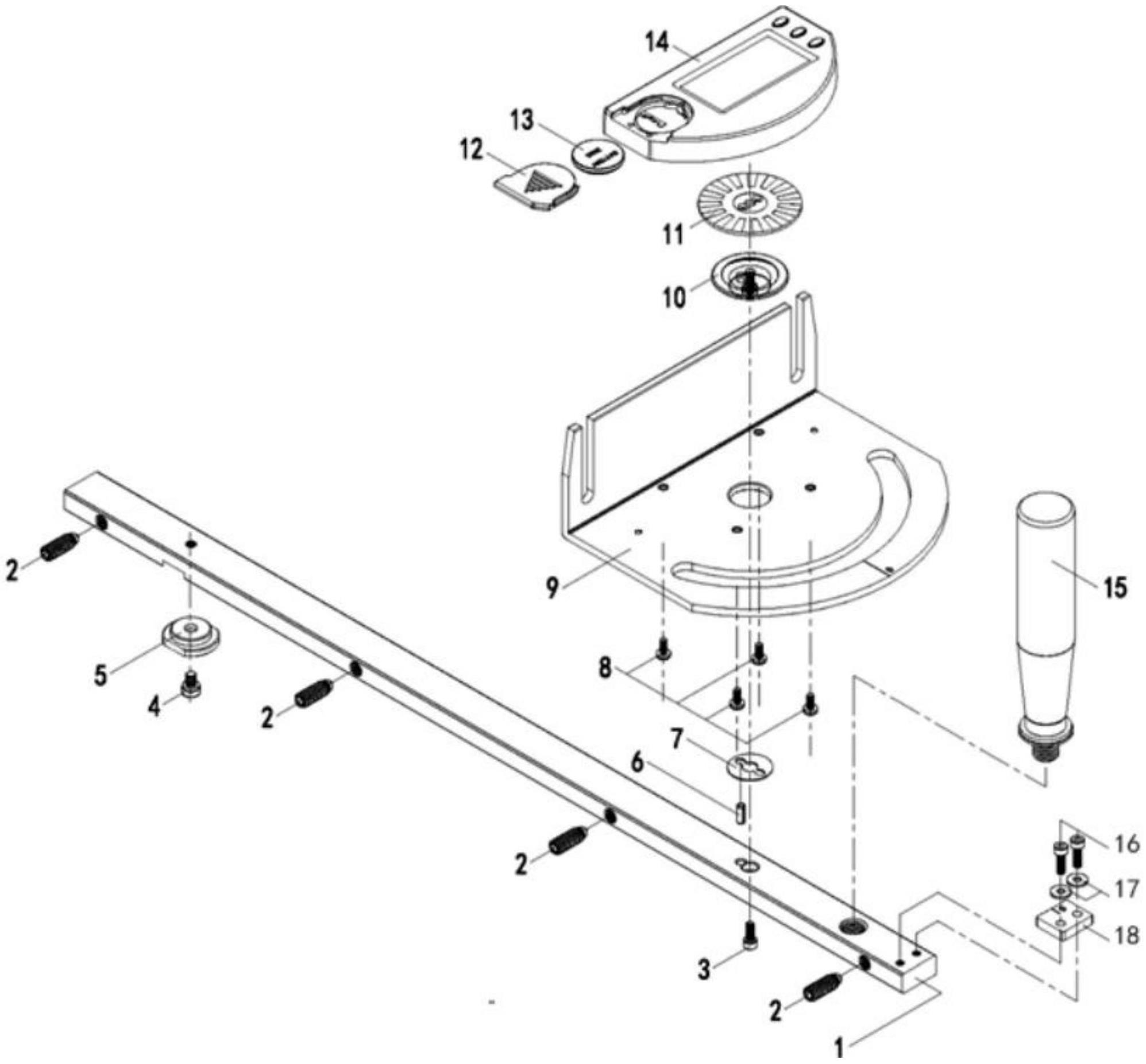 14
13
12
11
10
9
15
2
5
4
2
8
7
6
2
16
17
18
3
2
1