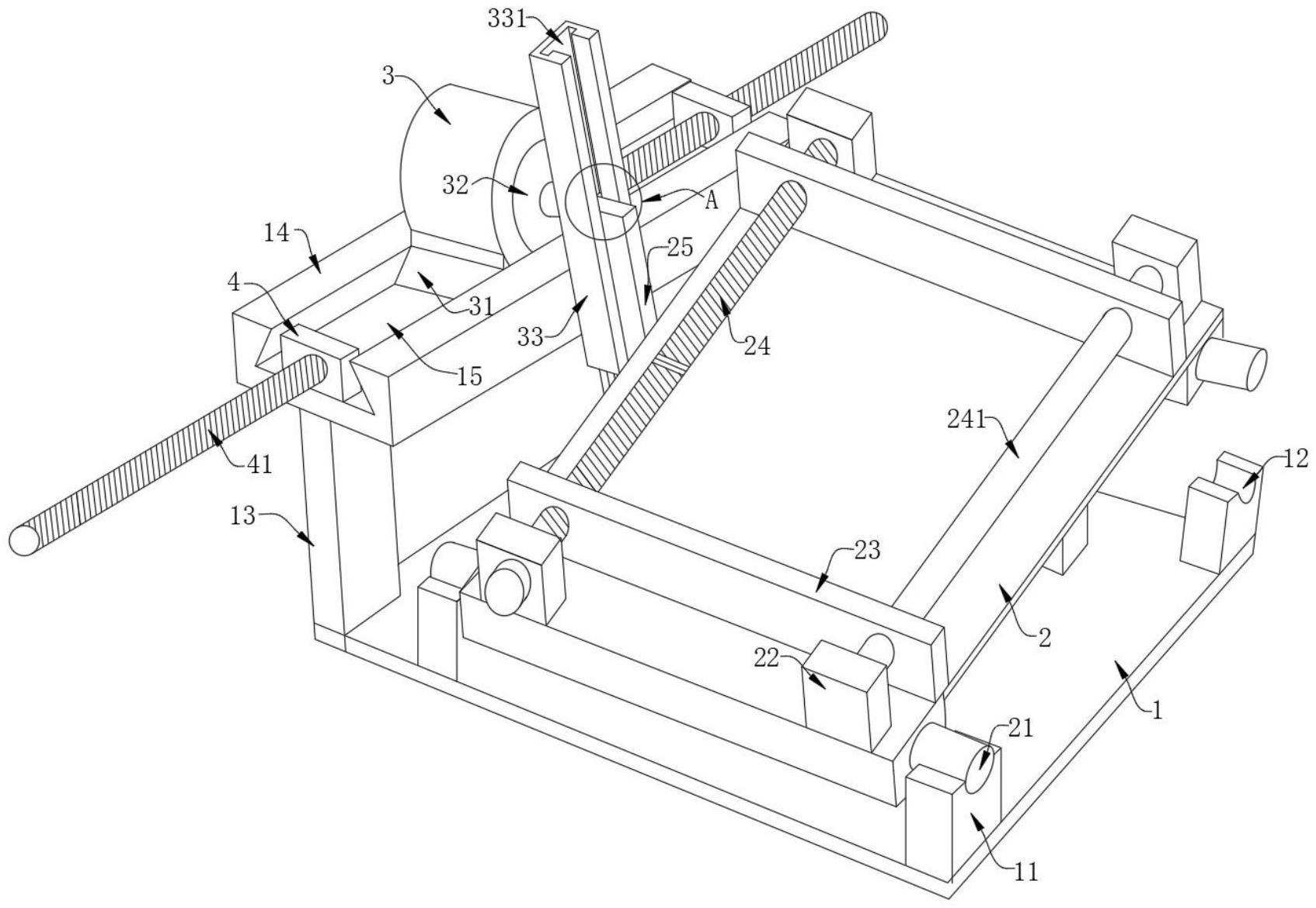 331
3
32
A
14
25
4
31
33
24
15
241
41
12
13
23
2
22
1
21
11