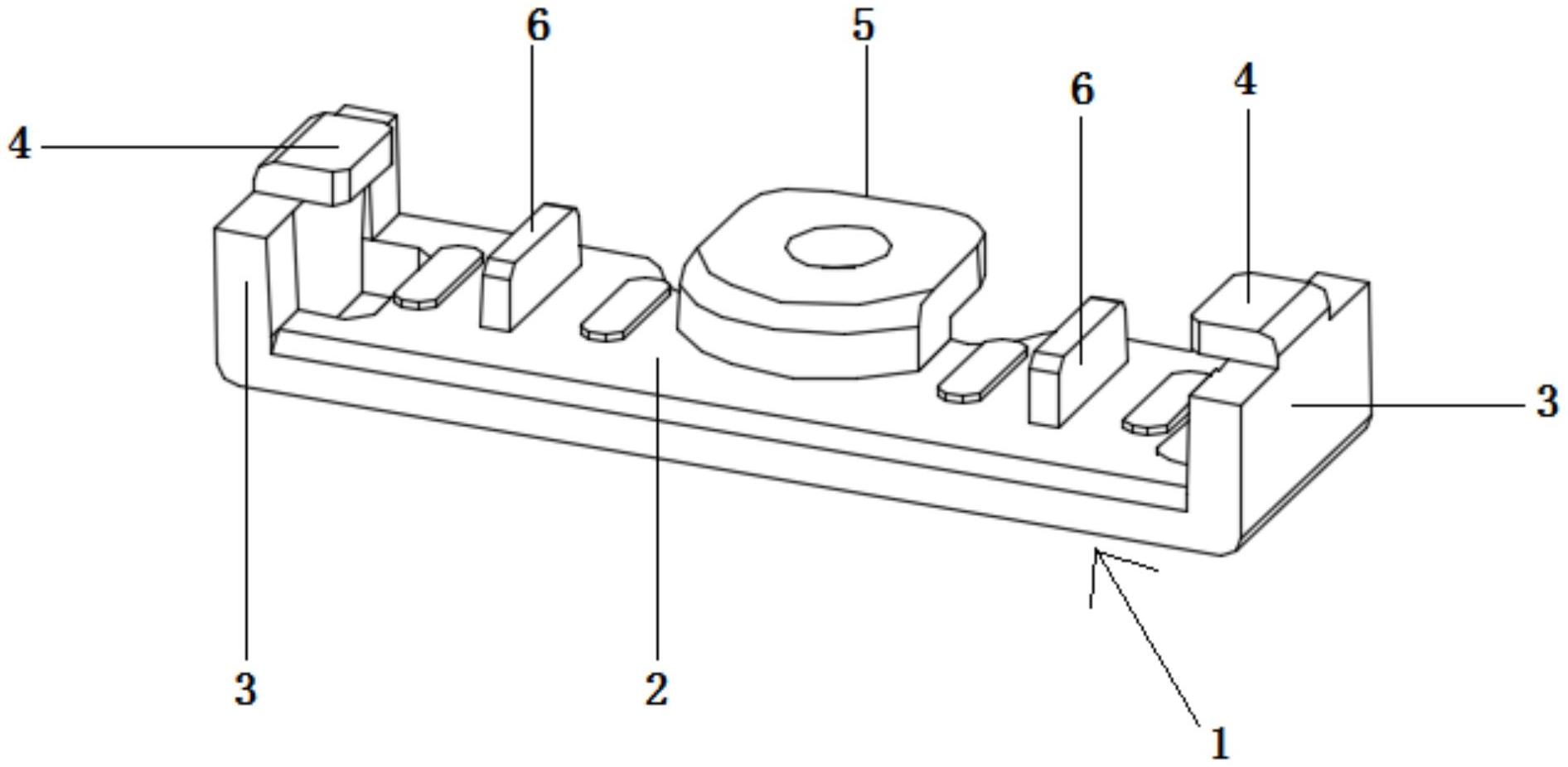 6
5
6
4
4
3
3
2
1