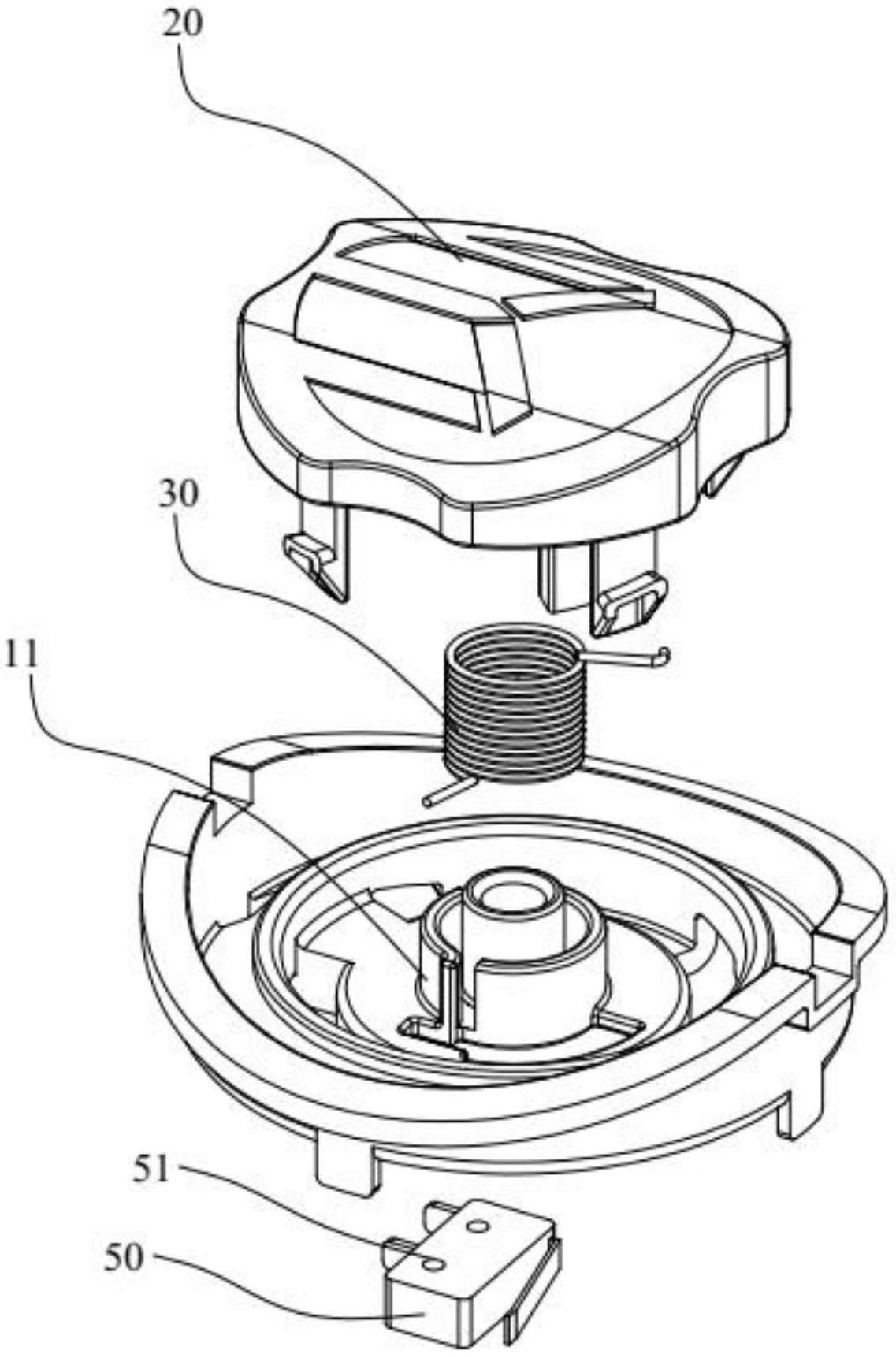 20
30
11
51
50