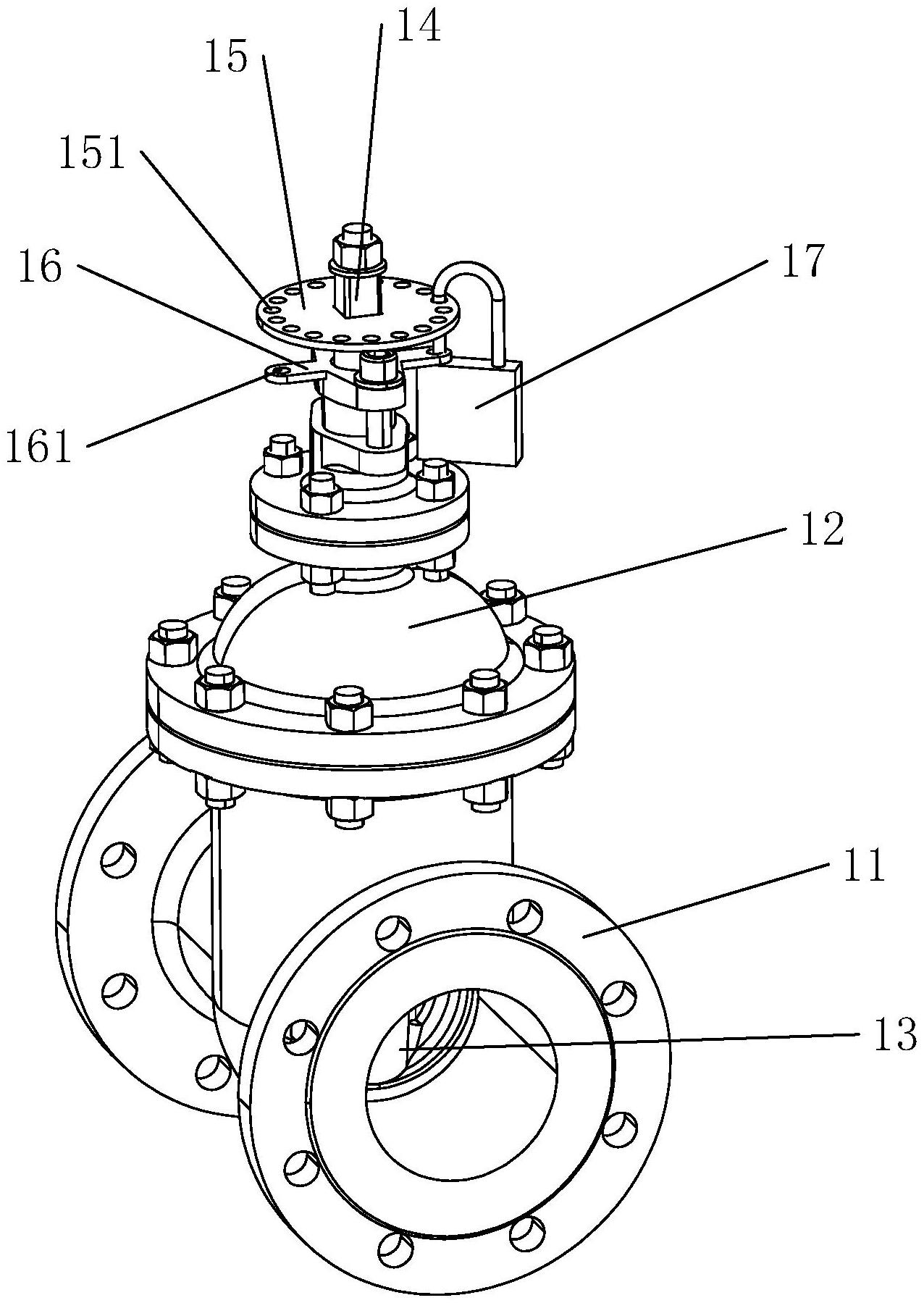 14
15
151
16
17
161
12
11
13