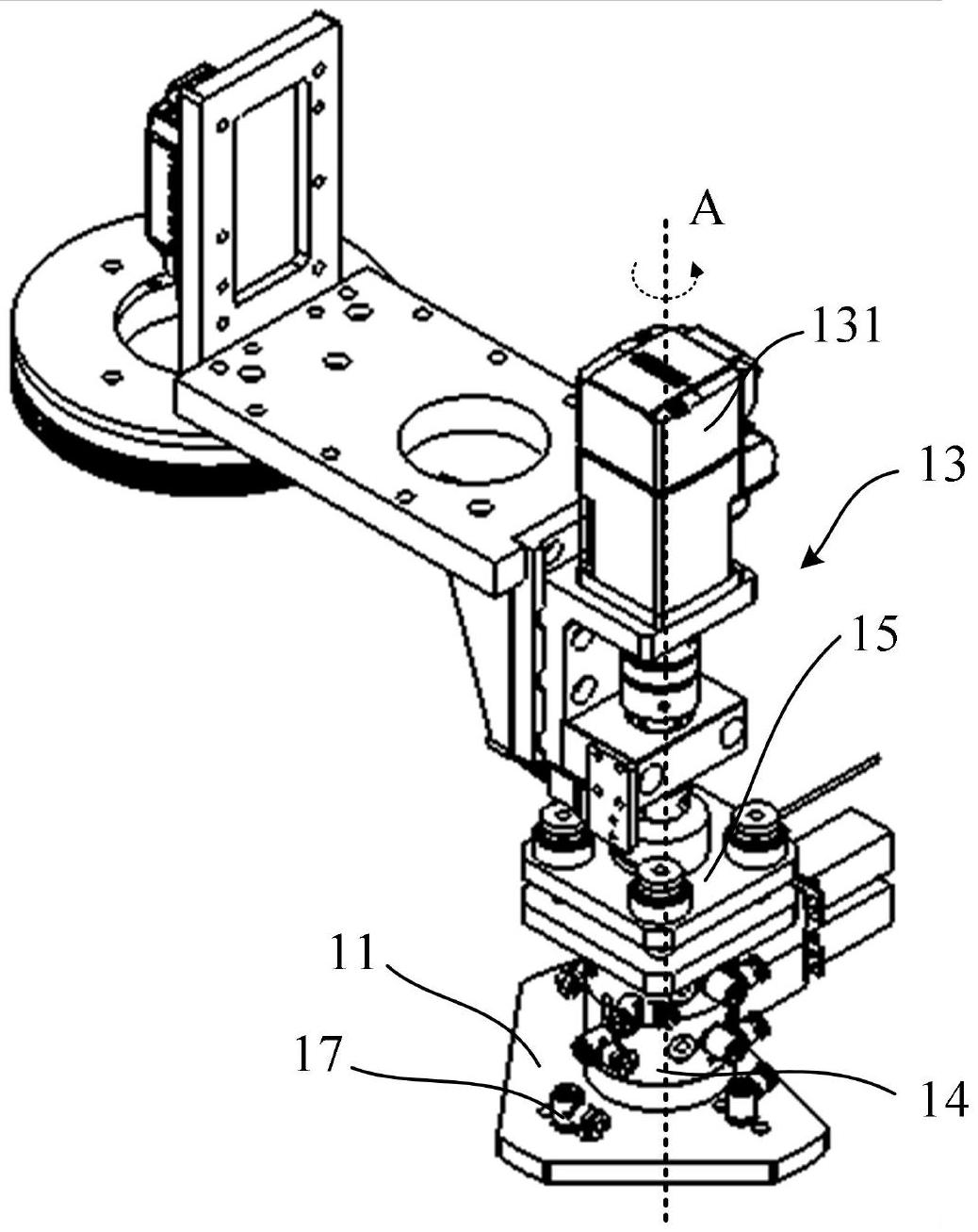 A
131
13
15
11
17
14