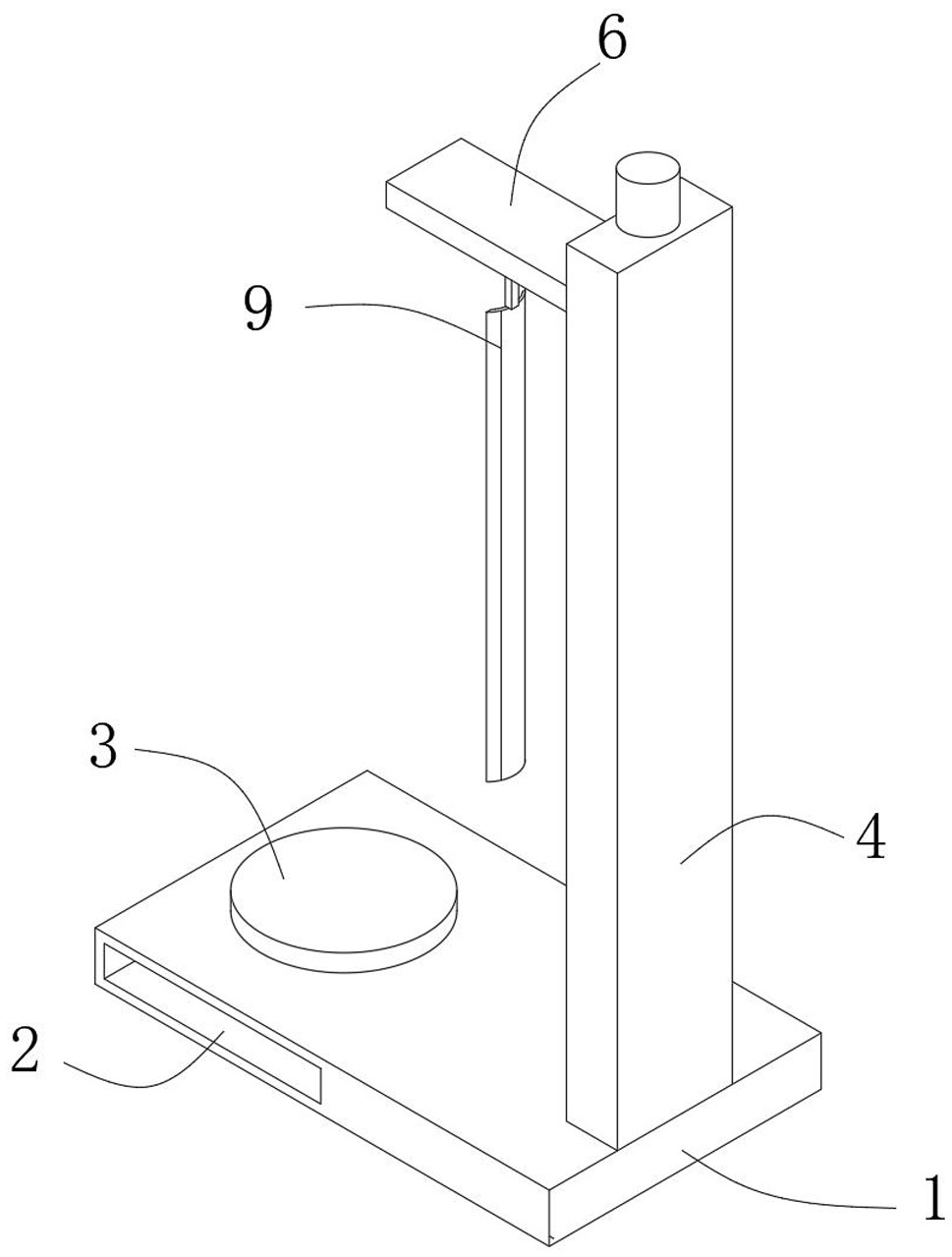 6
9
3
4
2
1