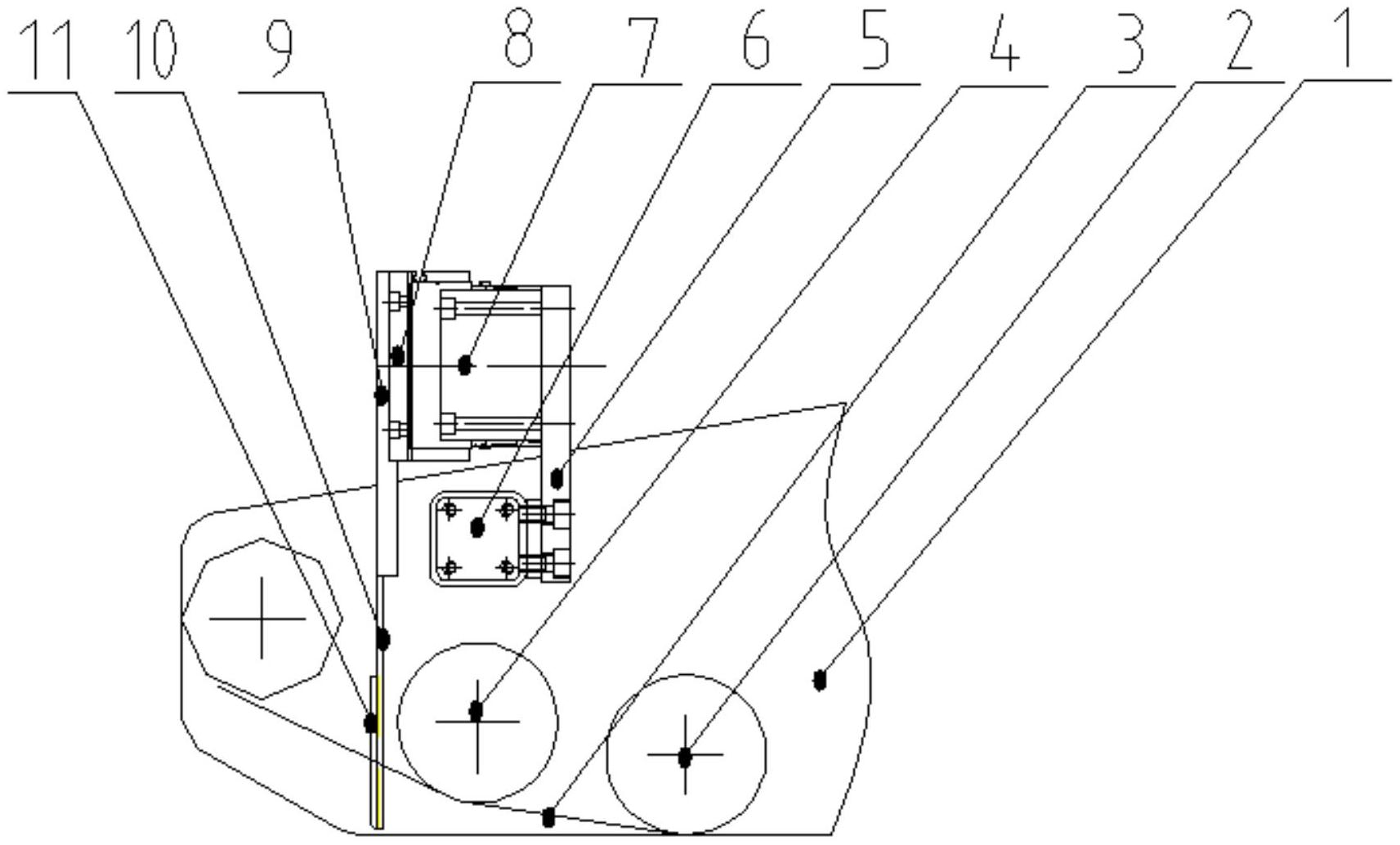 11 10 9 8 7 6 5 4 3 2 1