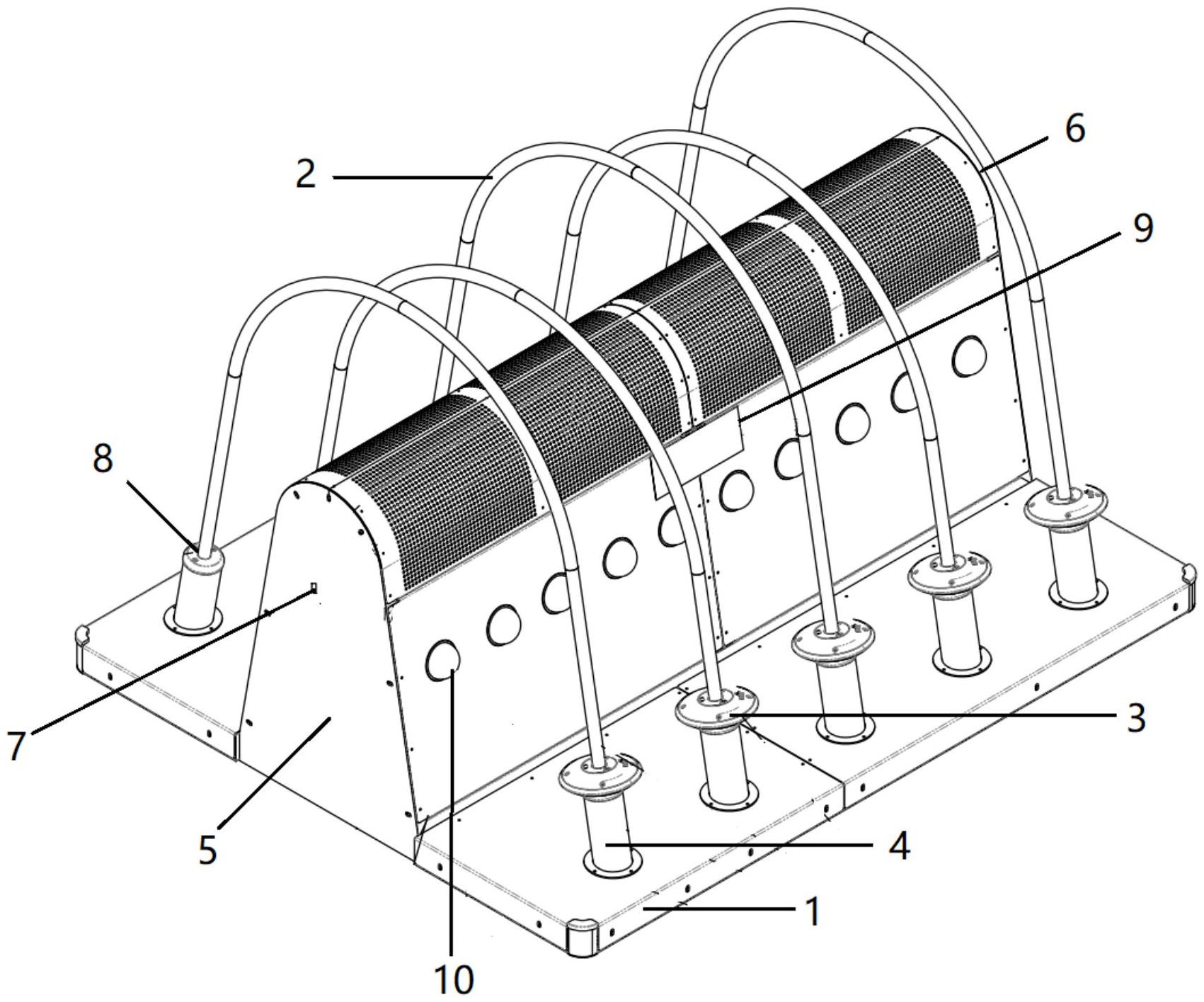 6
2
9
8
7
3
5
4
1
10