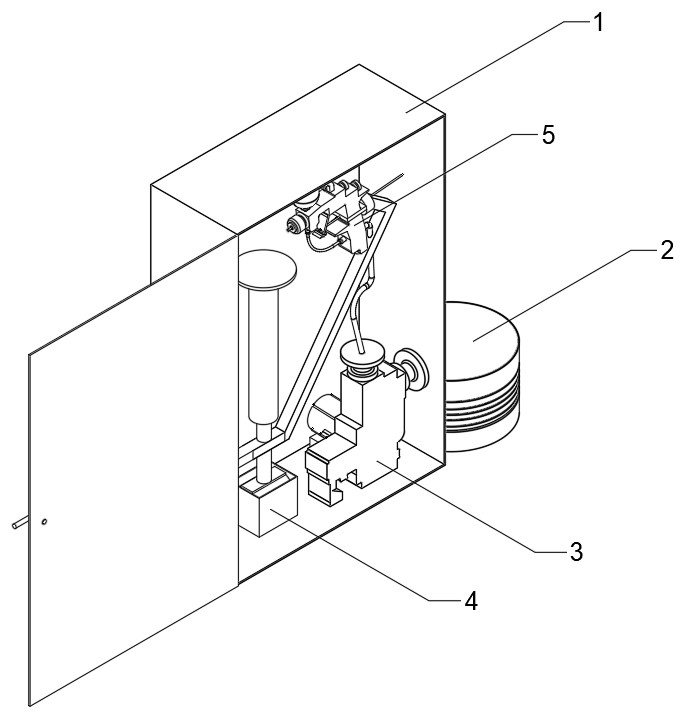 1
5
2
3
4