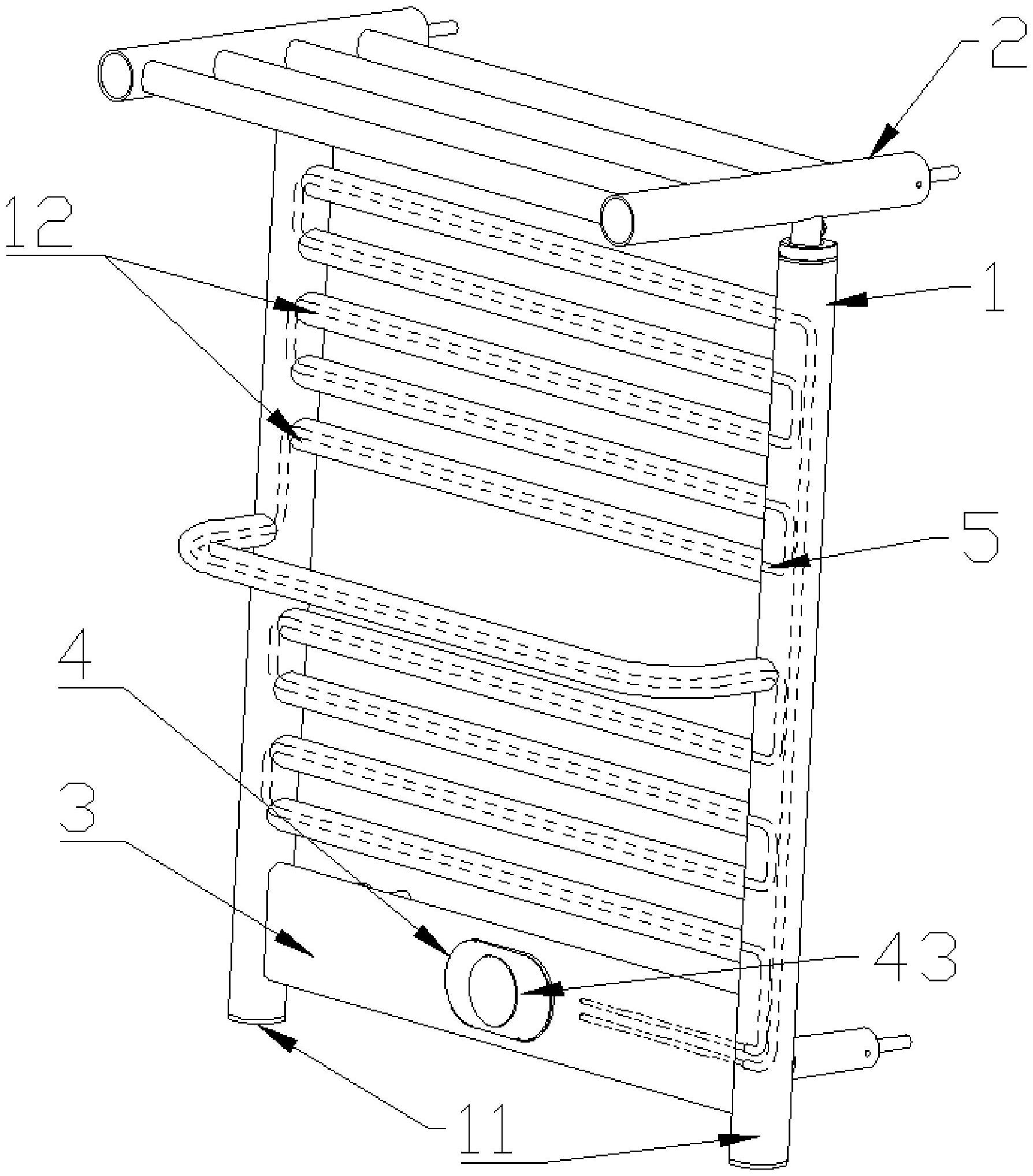 2
12
1
5
4
3
43
11