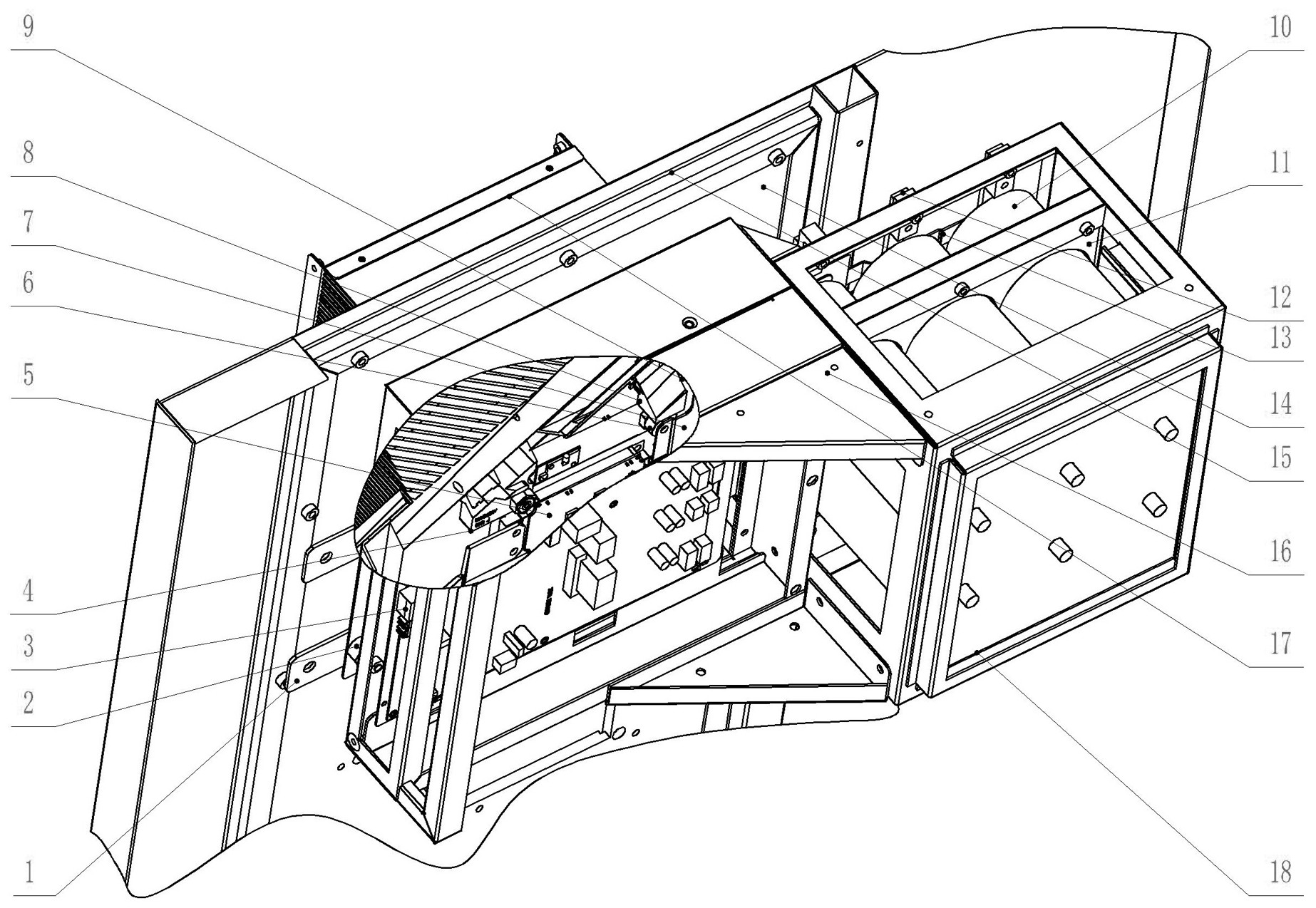 9
8
7
6
5
4
3
2
1
10
11
12
13
14
15
16
17
18