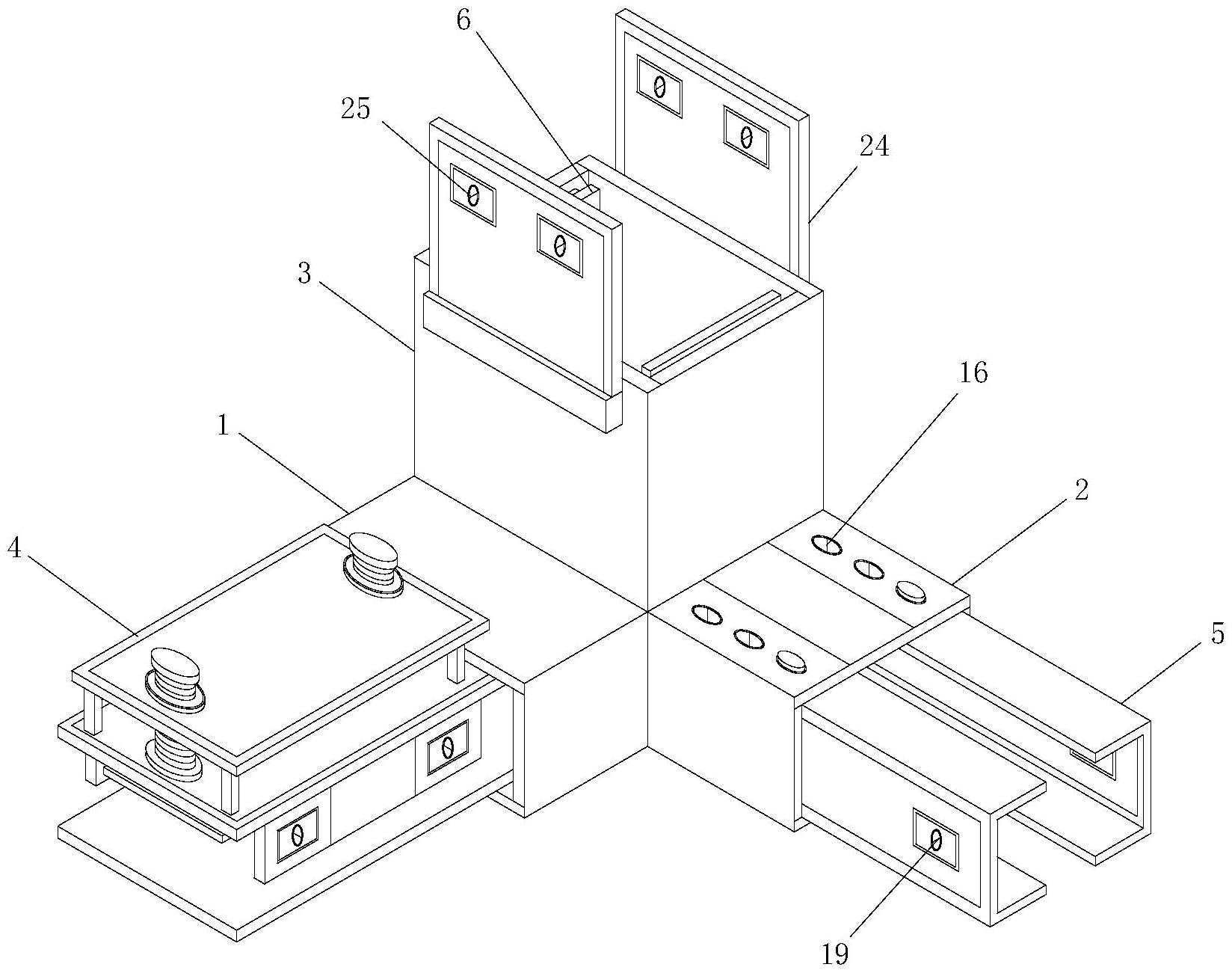 6
25
24
3
16
1
2
4
5
19