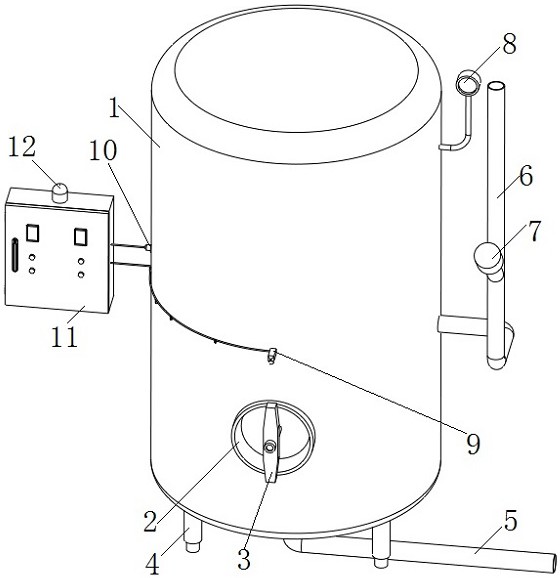 8
1
12
10
6
7
11
9
2
5
4
3