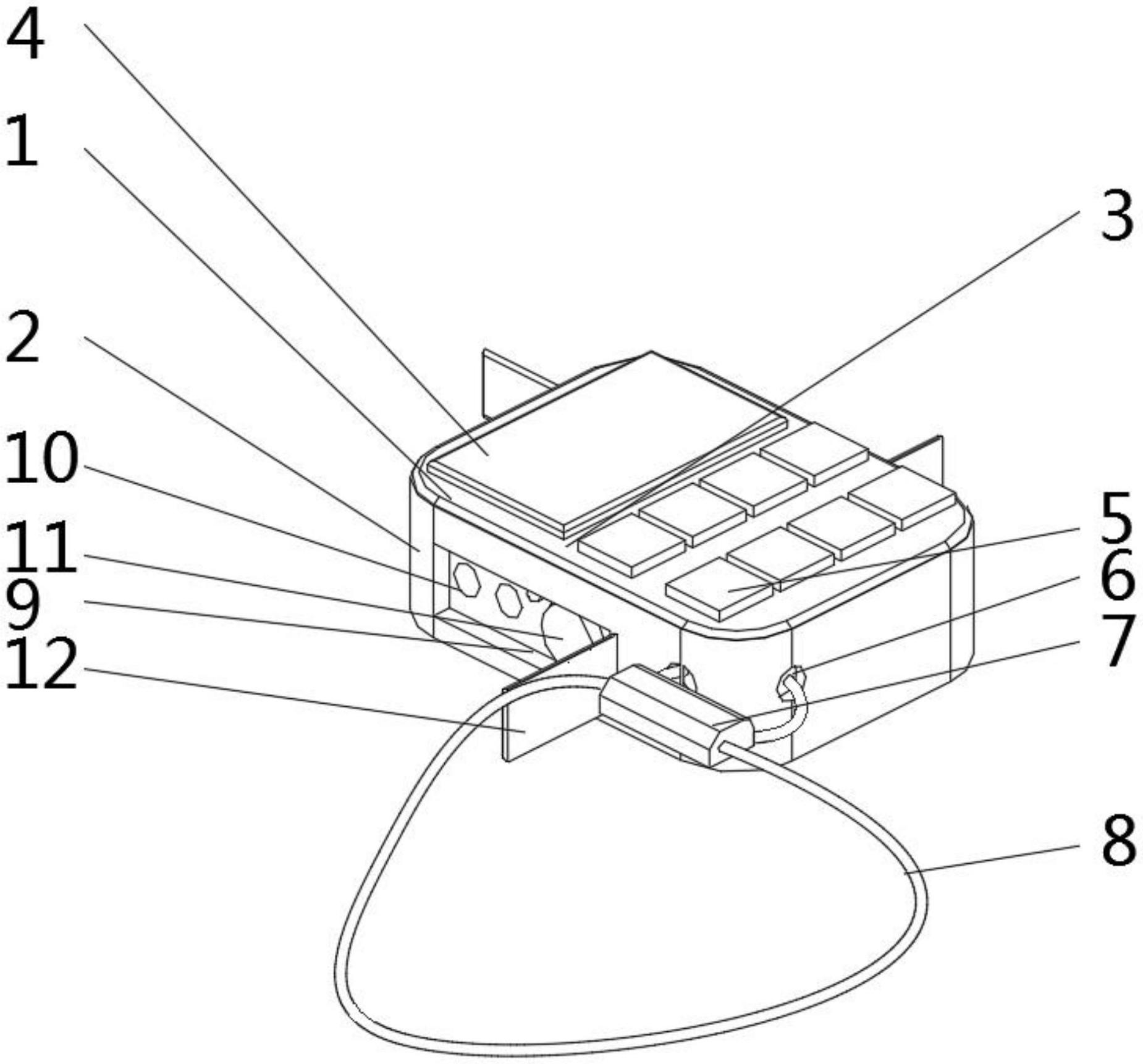 4
1
2
10
11
9
12
3
5
6
7
8