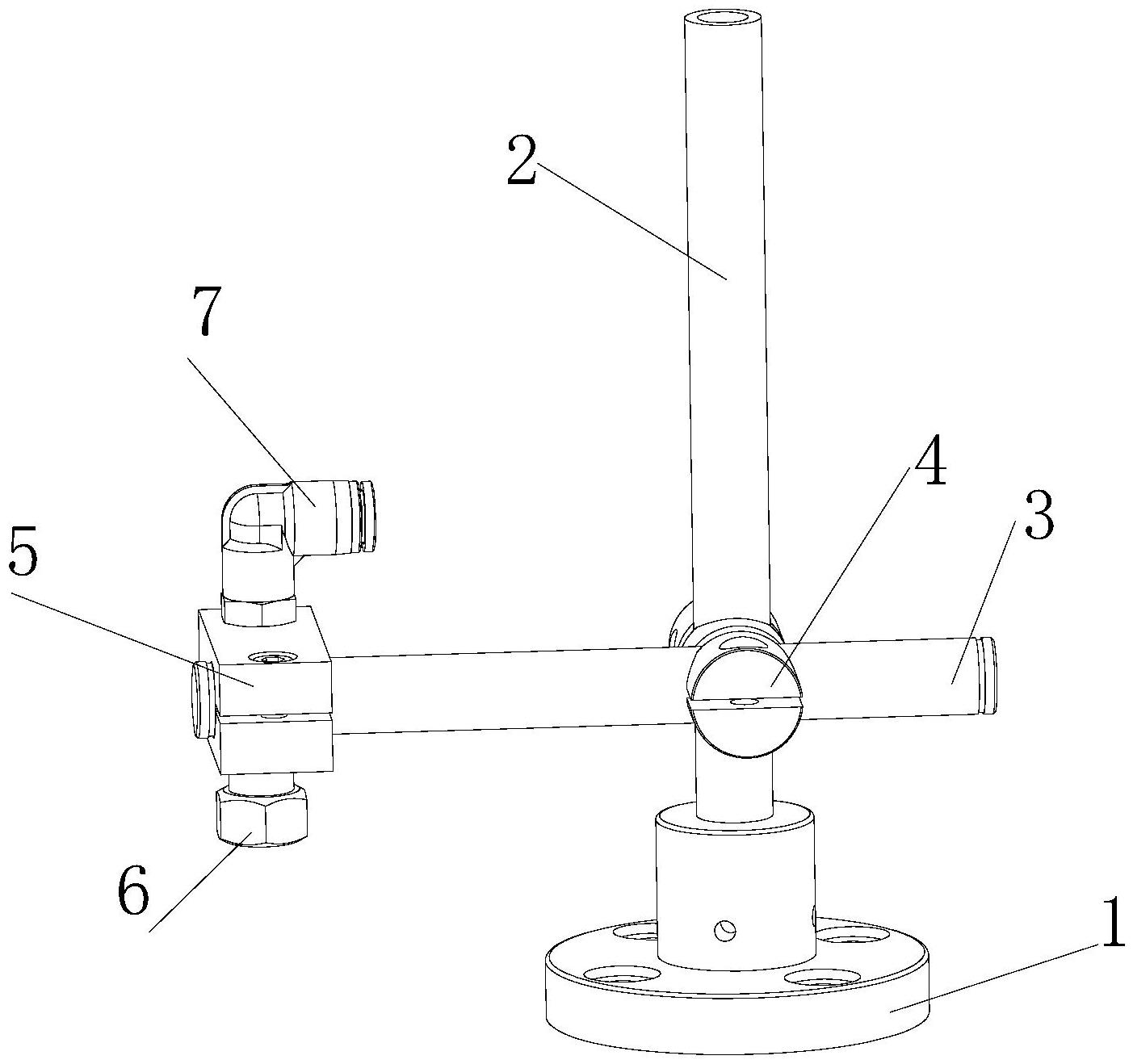 2
7
4
3
5
6
1