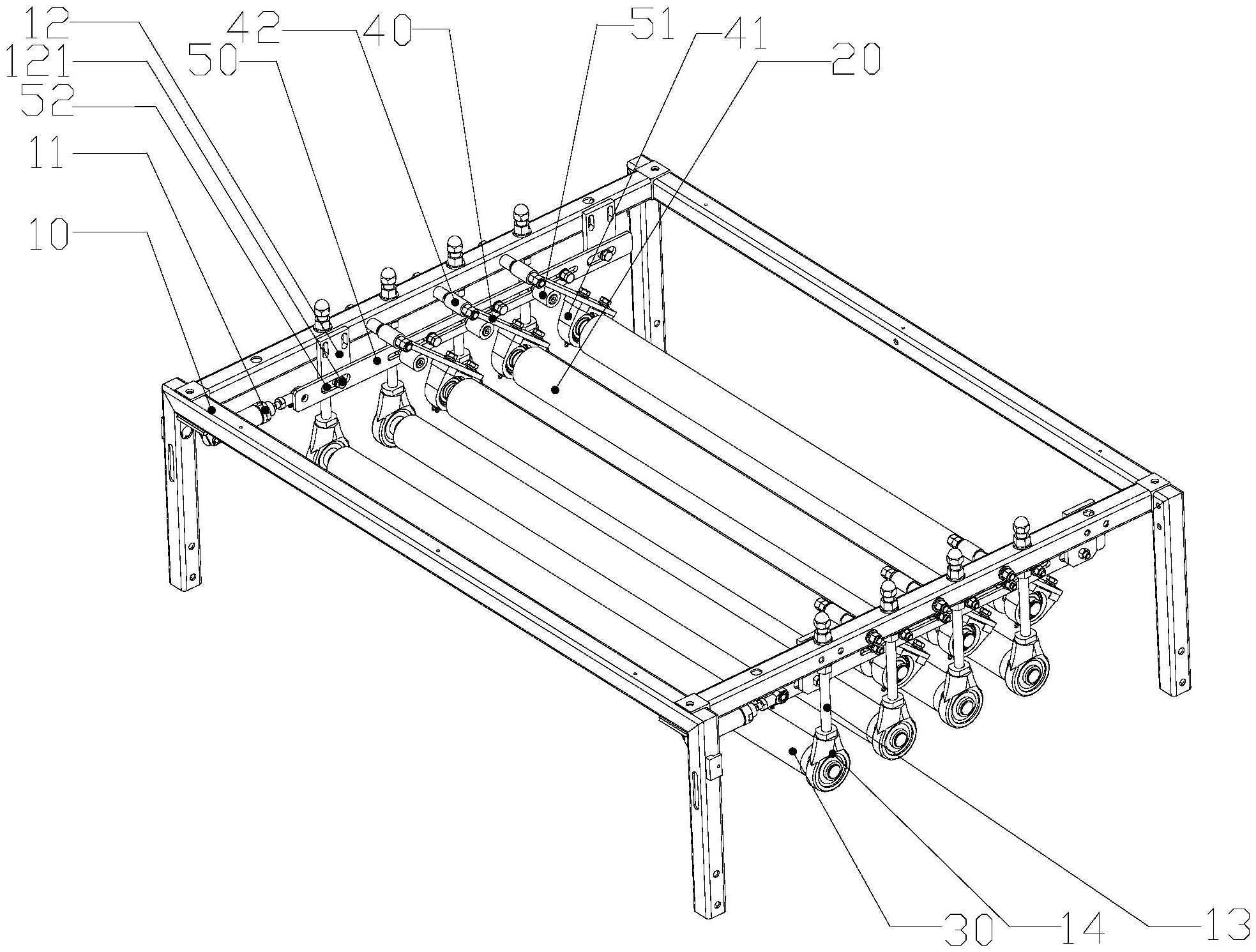 12
121
52
11
10
42
50
40
51
41
20
30
14
13