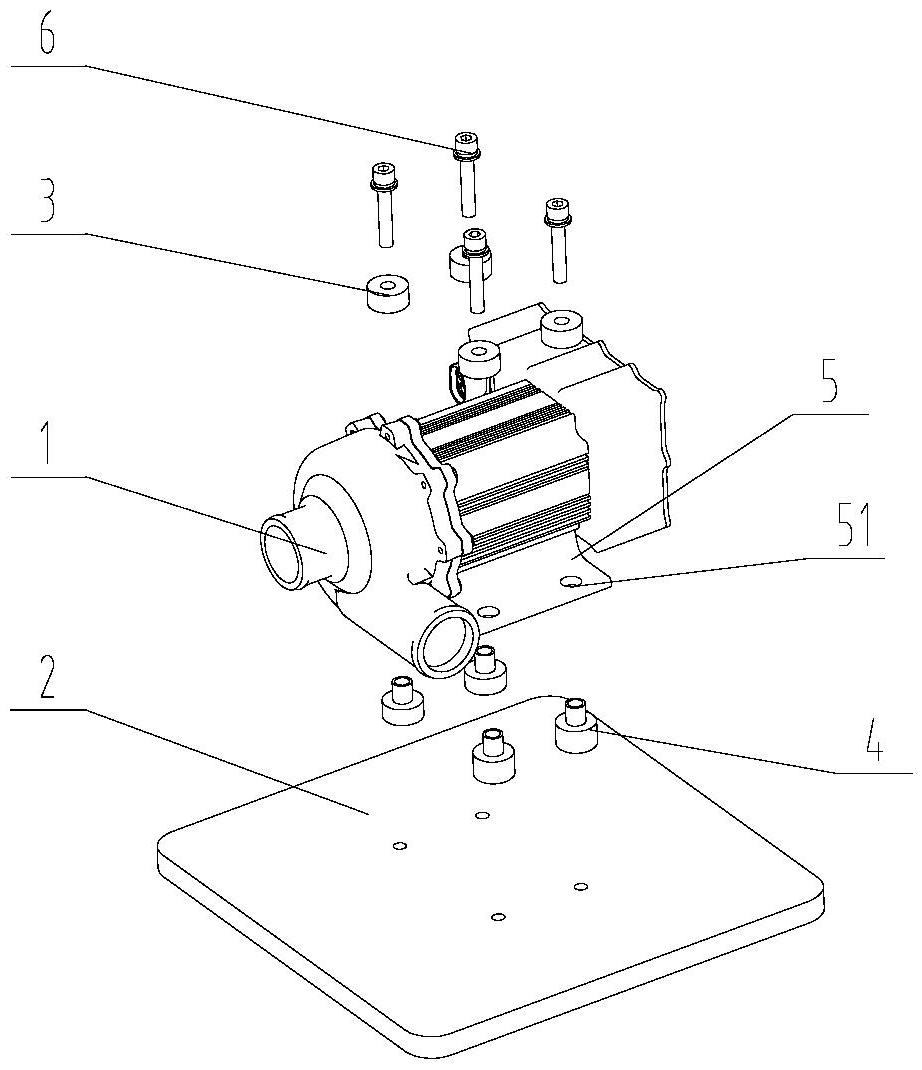 6

3

5

1

51

2

4