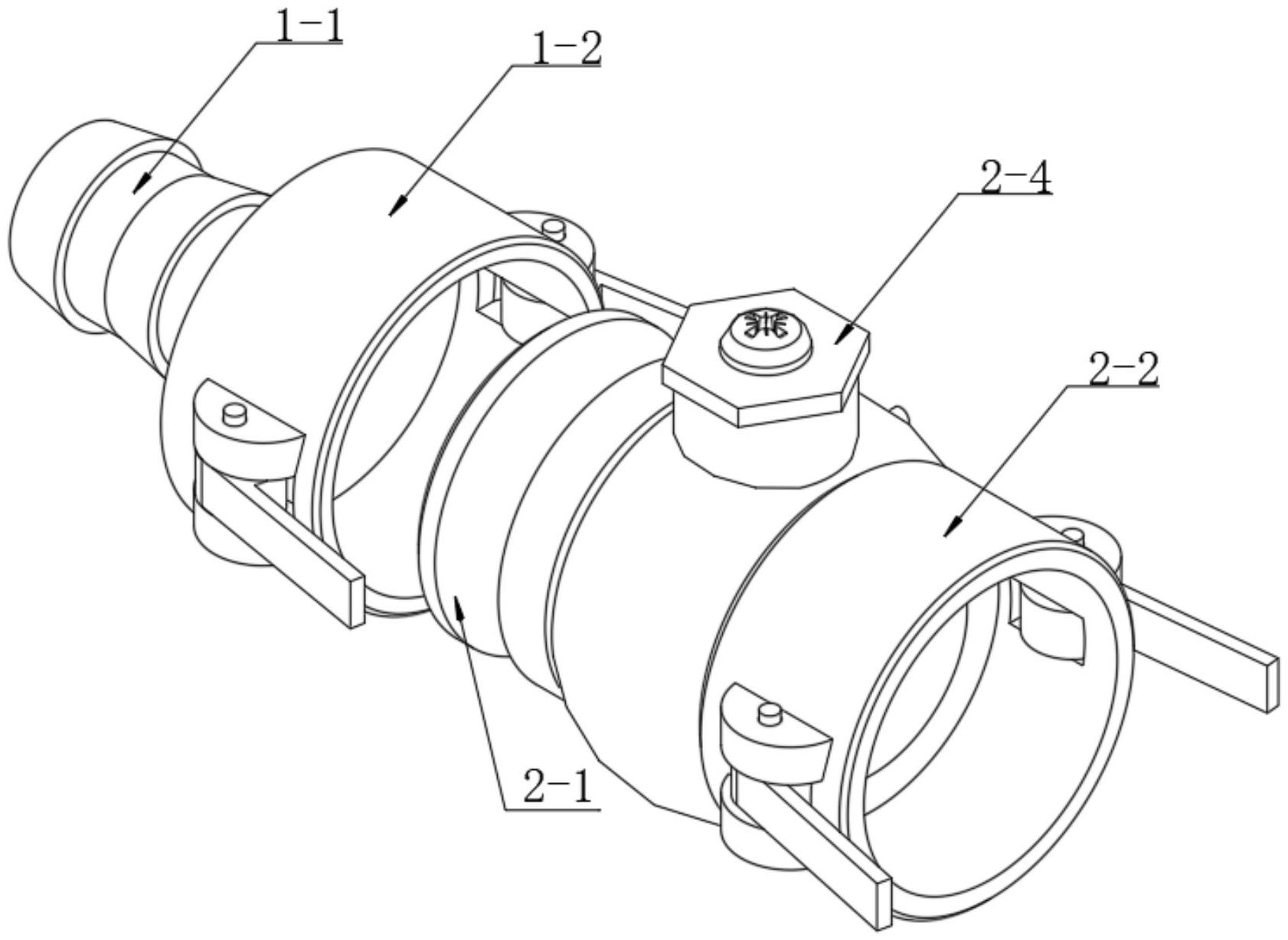 1-1
1-2
2-4
2-2
2-1