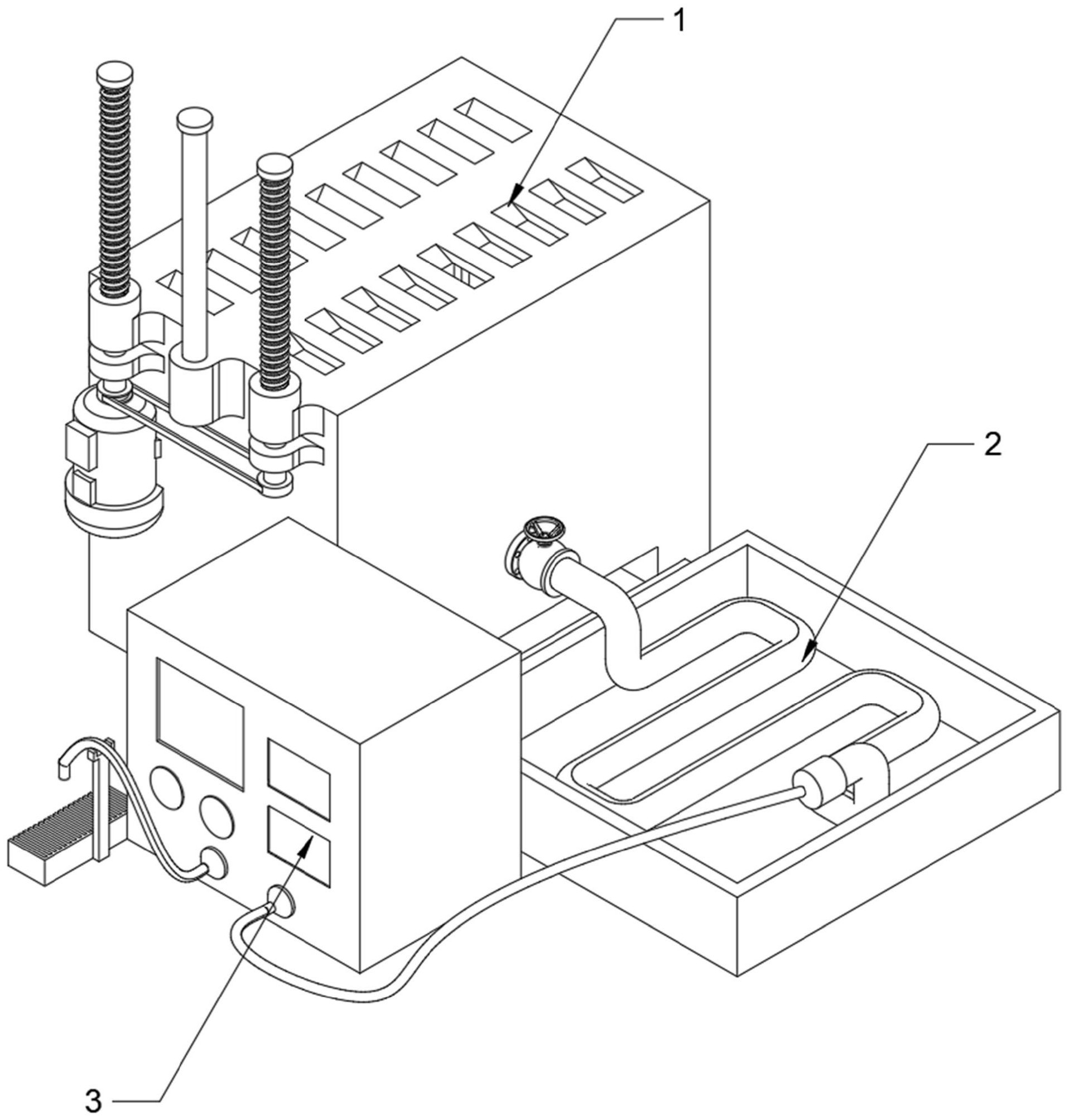 1
2
3