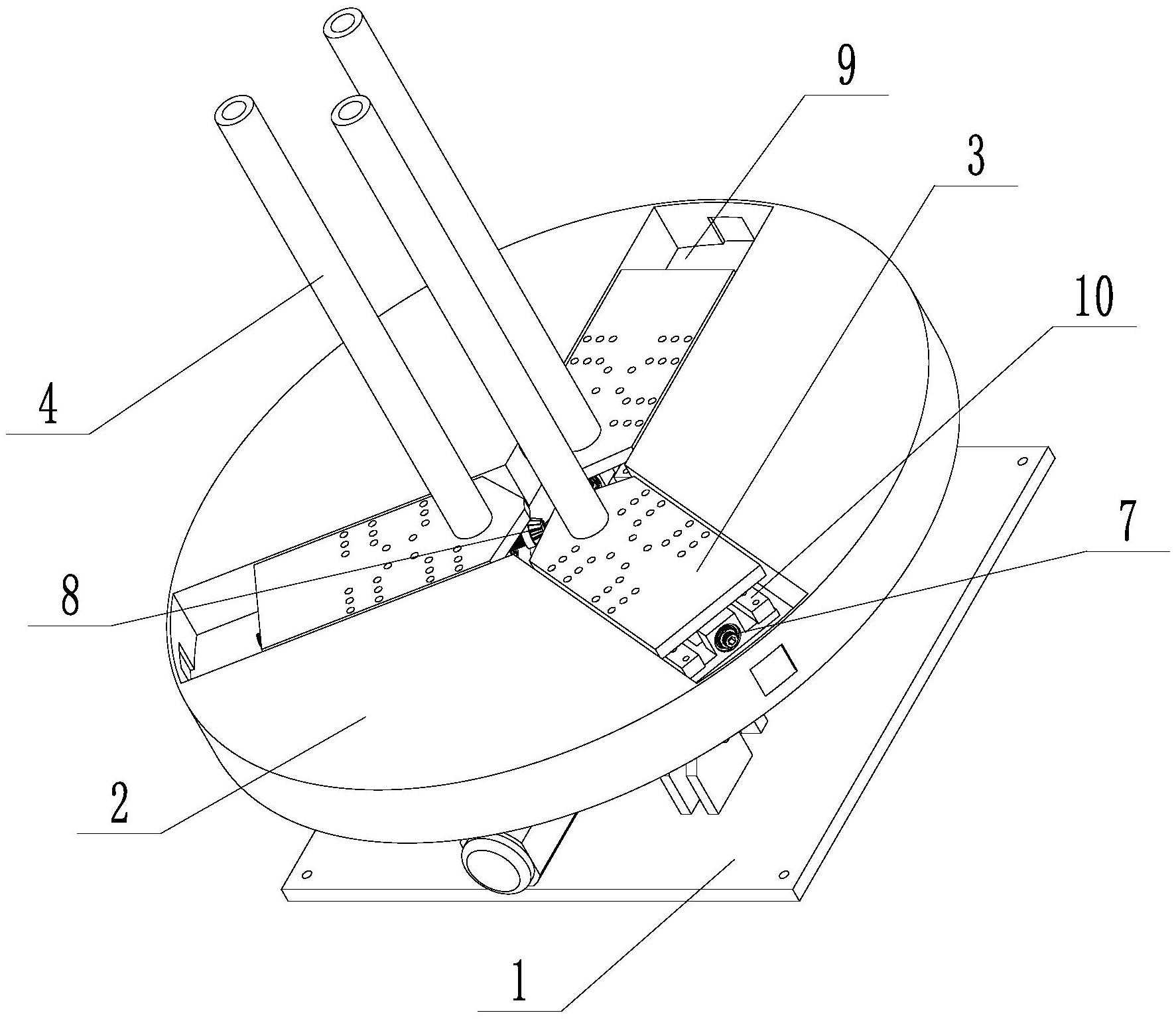 9
3
10
4
7
8
2
1