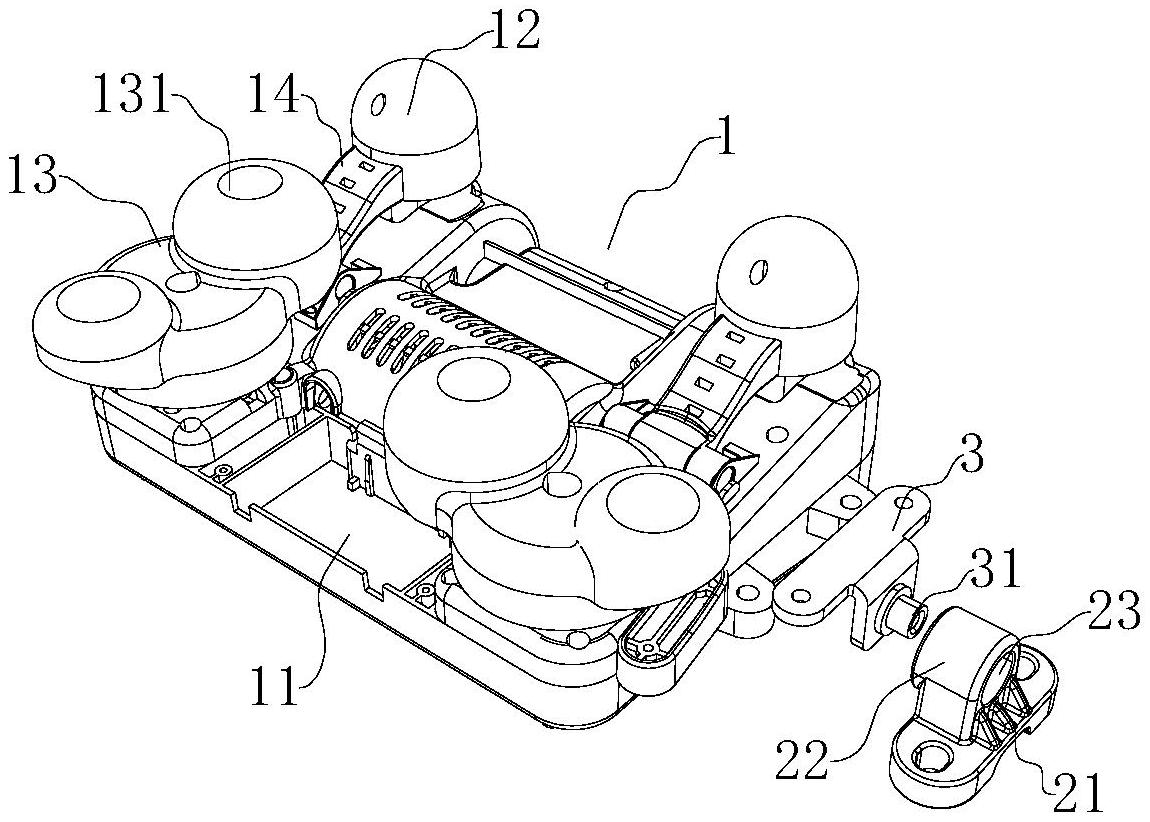 12
131
14
13
1
3
31
23
11
22
21