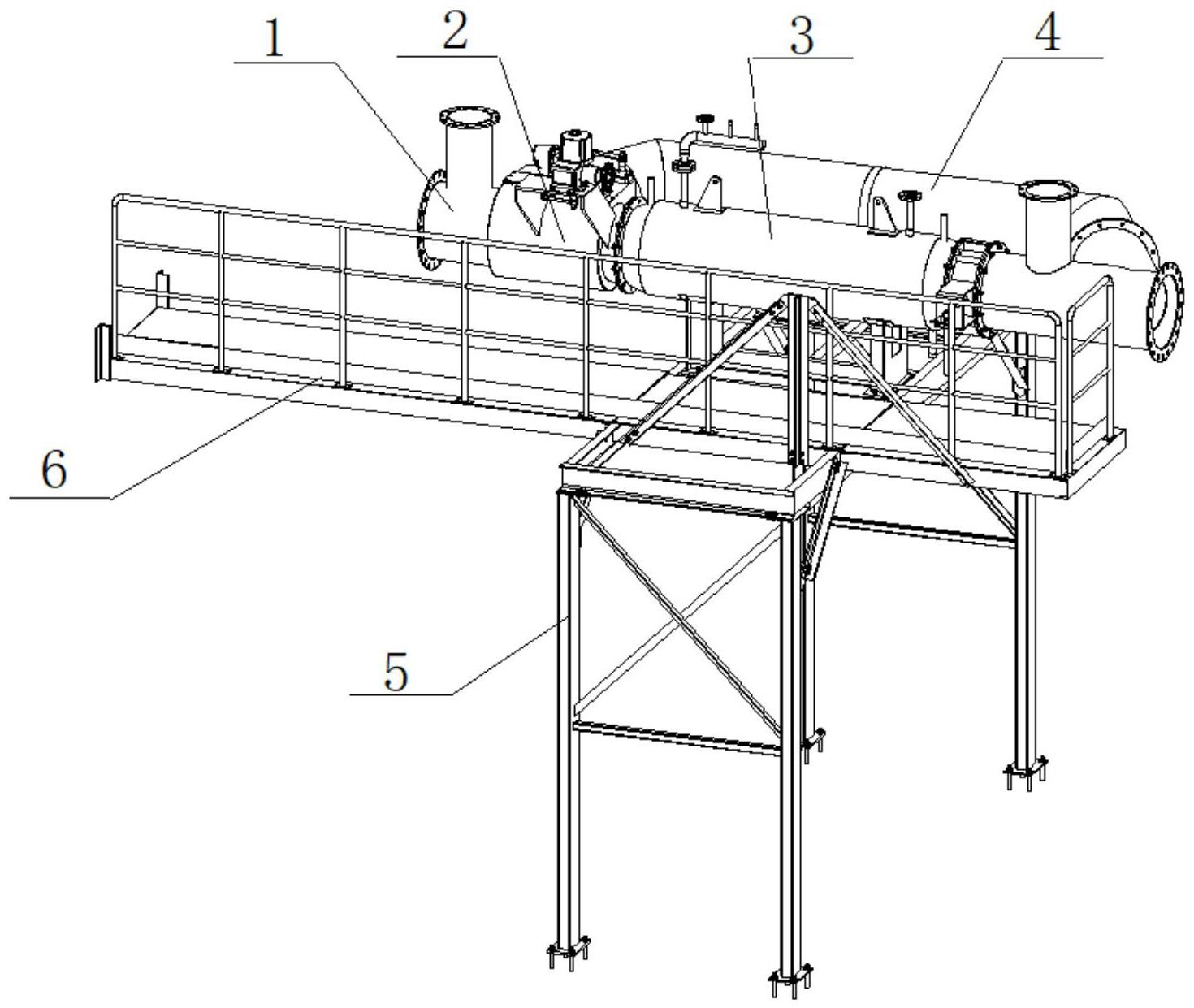 1
2
3
4
6
5