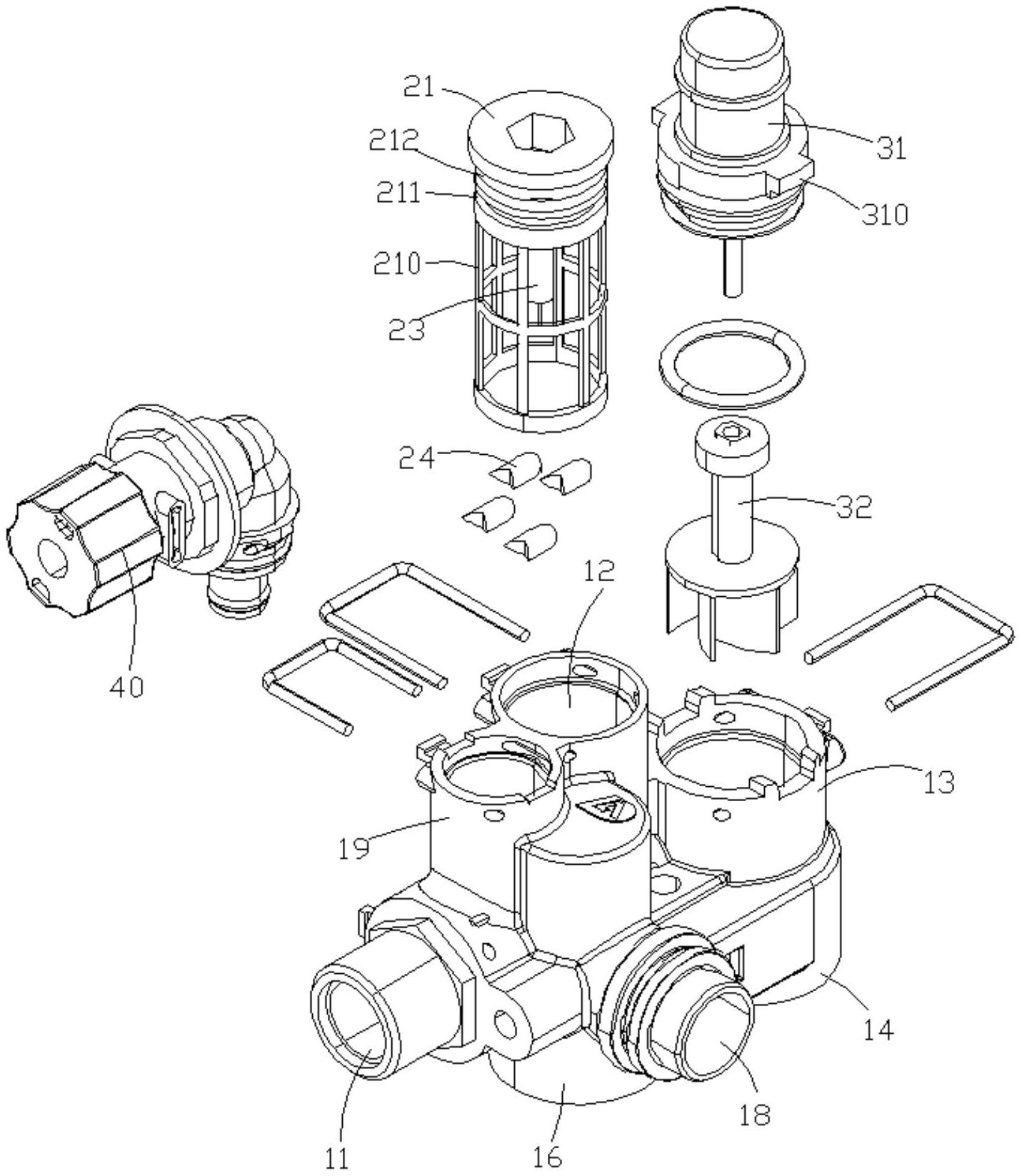 21
212
211
210
23
31
310
24
32
40
12
13
19
14
18
11
16