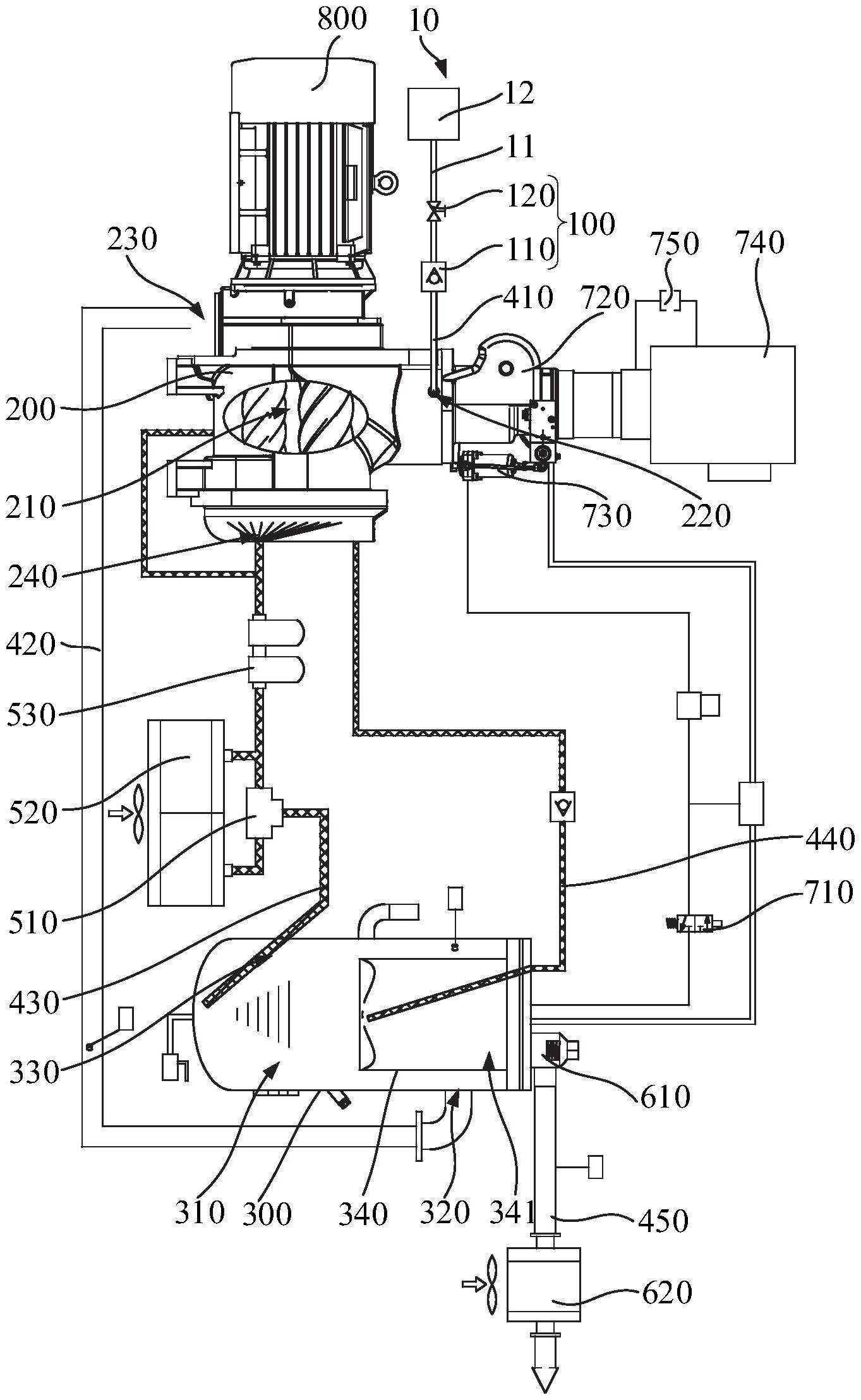 800
10
12
11
120
100
110
230
750
740
410
720
200
210
730
220
240
420
530
520
510
440
710
430
330
610
310
300
340
320
341
450
620