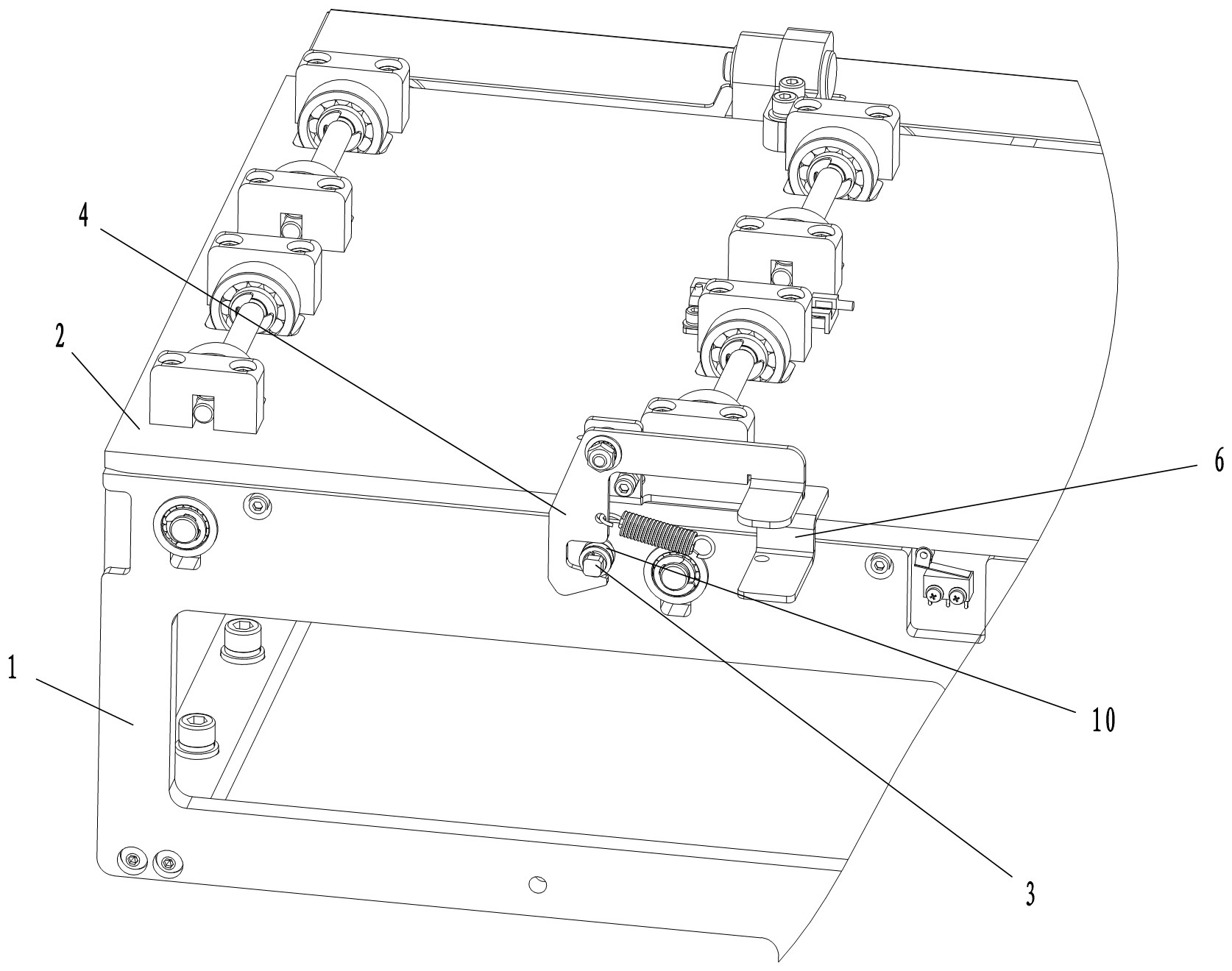 4
2
6
1
10
3