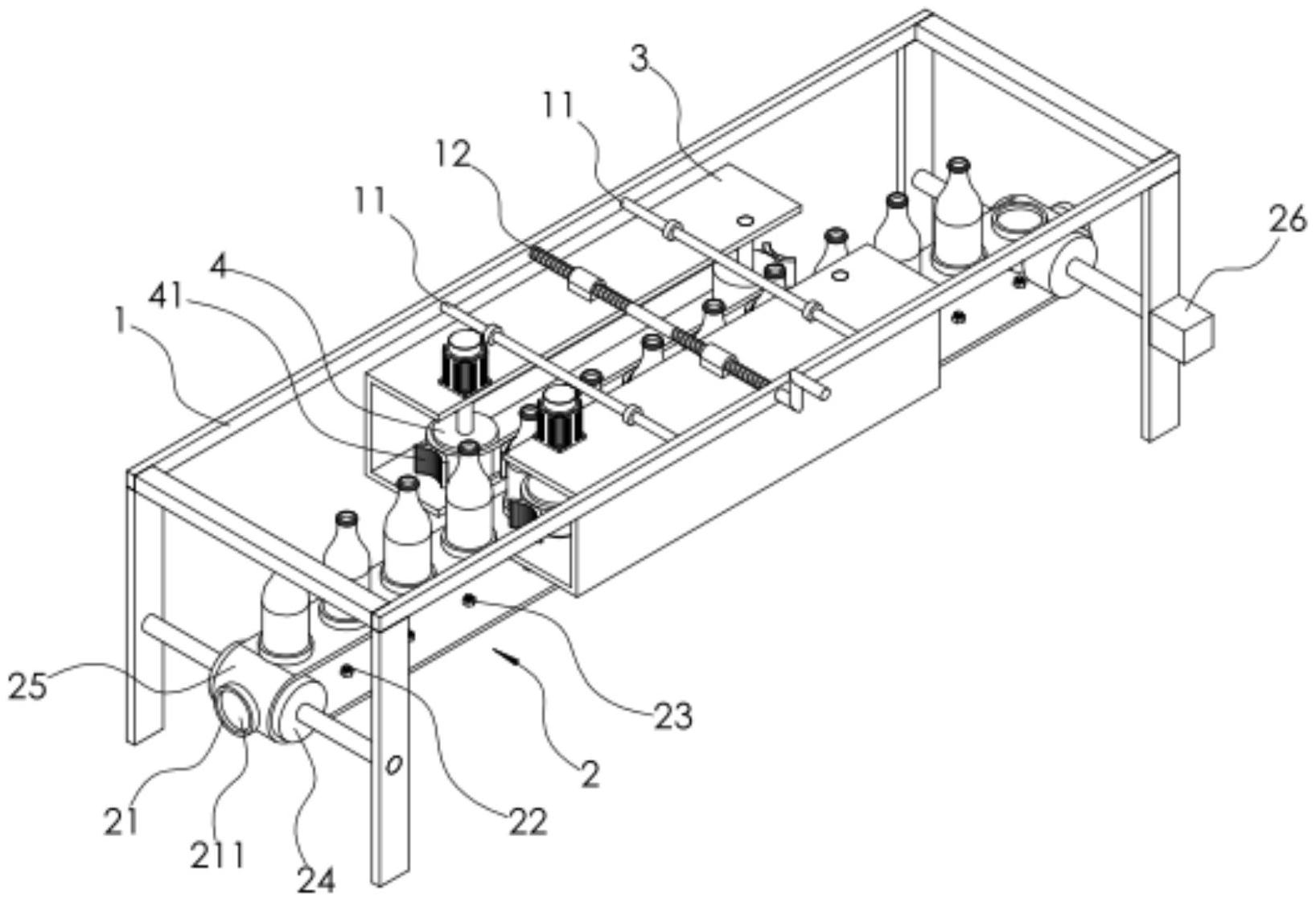 3
11
12
11
4
41
1
26
25
23
2
22
21
211
24