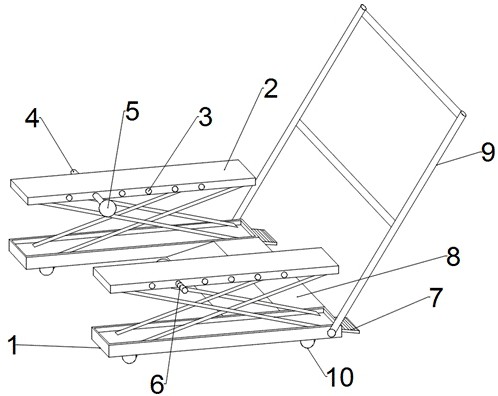 2
4
5
3
9
8
7
1
6
10