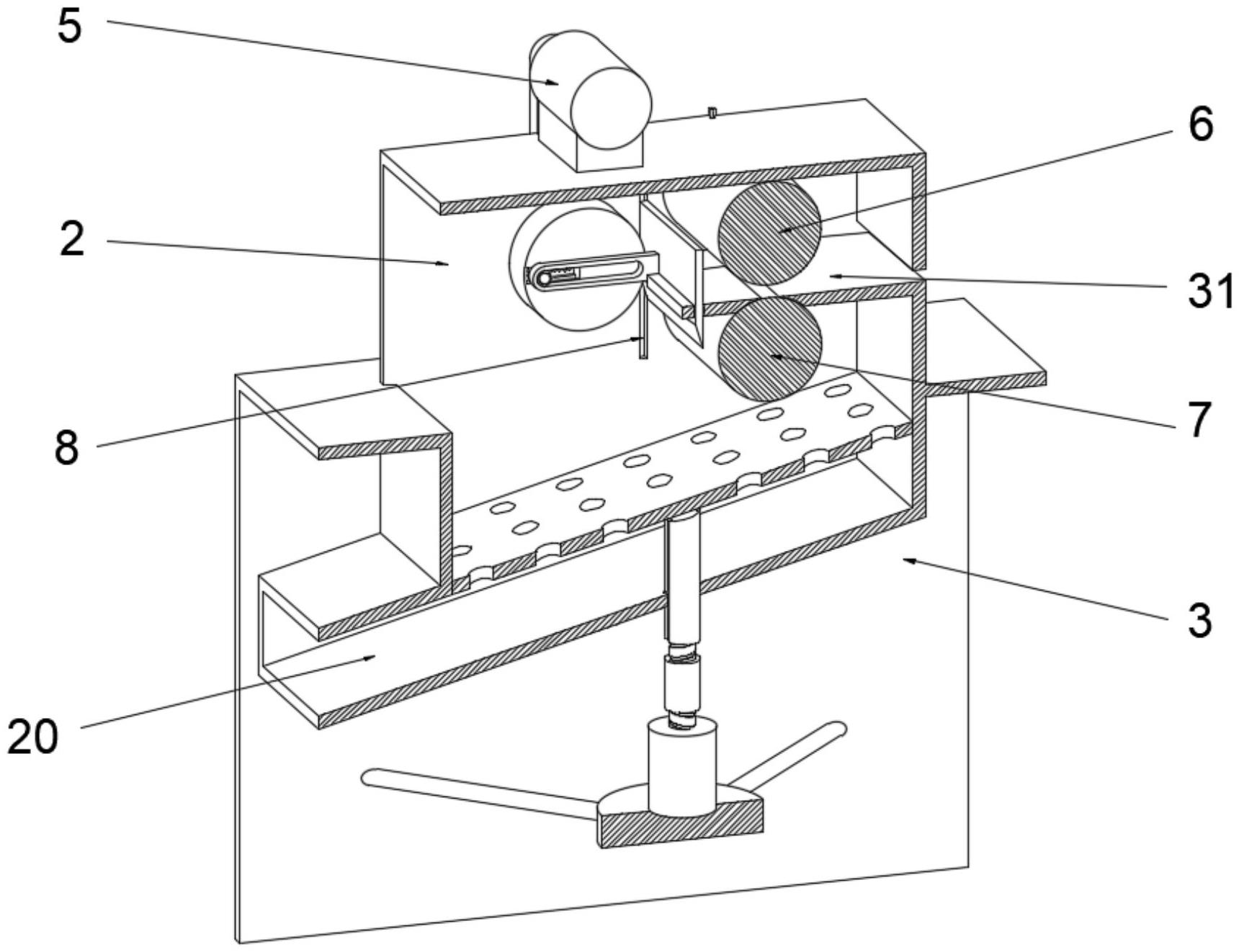 5
6
2
31
8
7
3
20