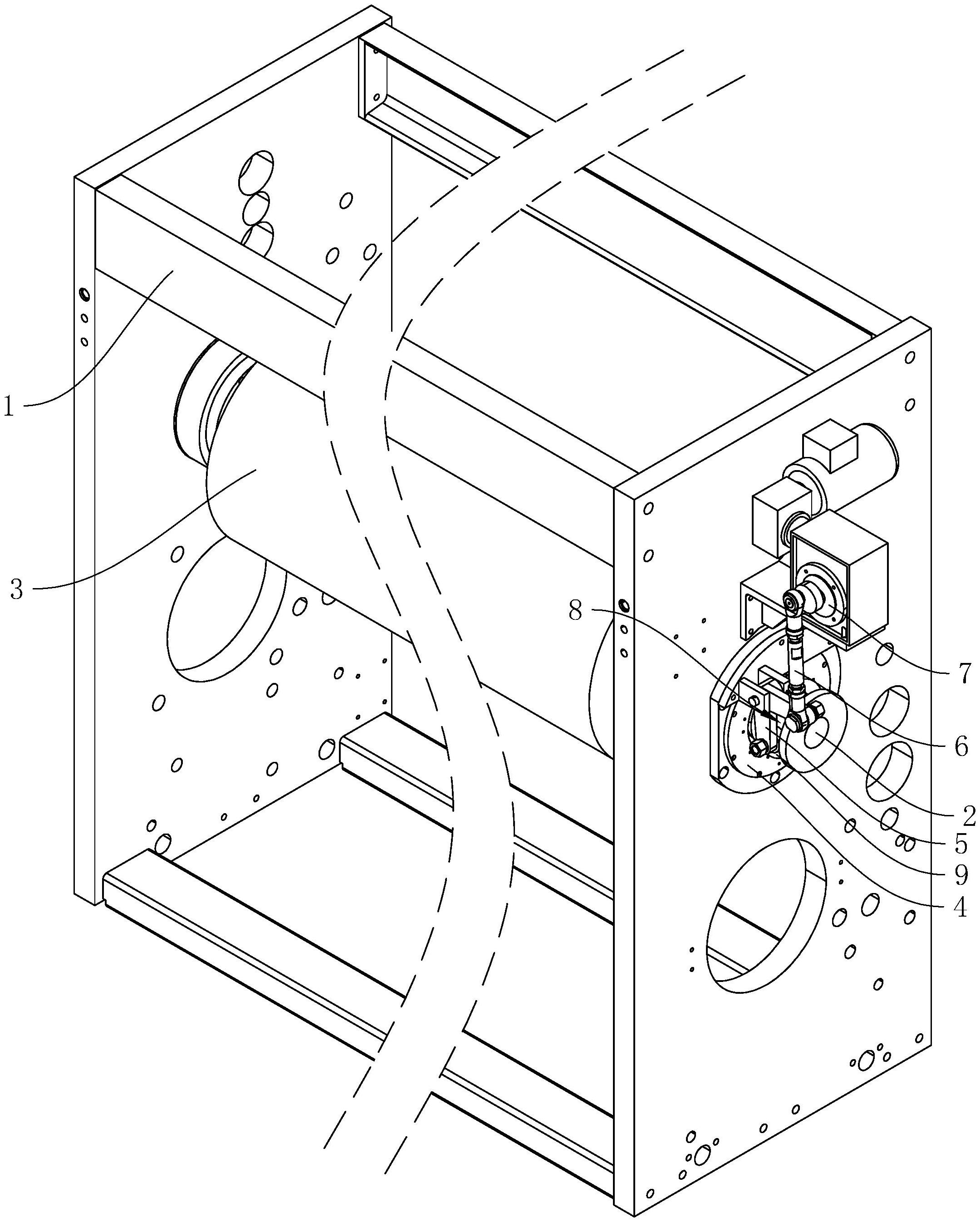 1
3
8
7
6
2
5
9
4