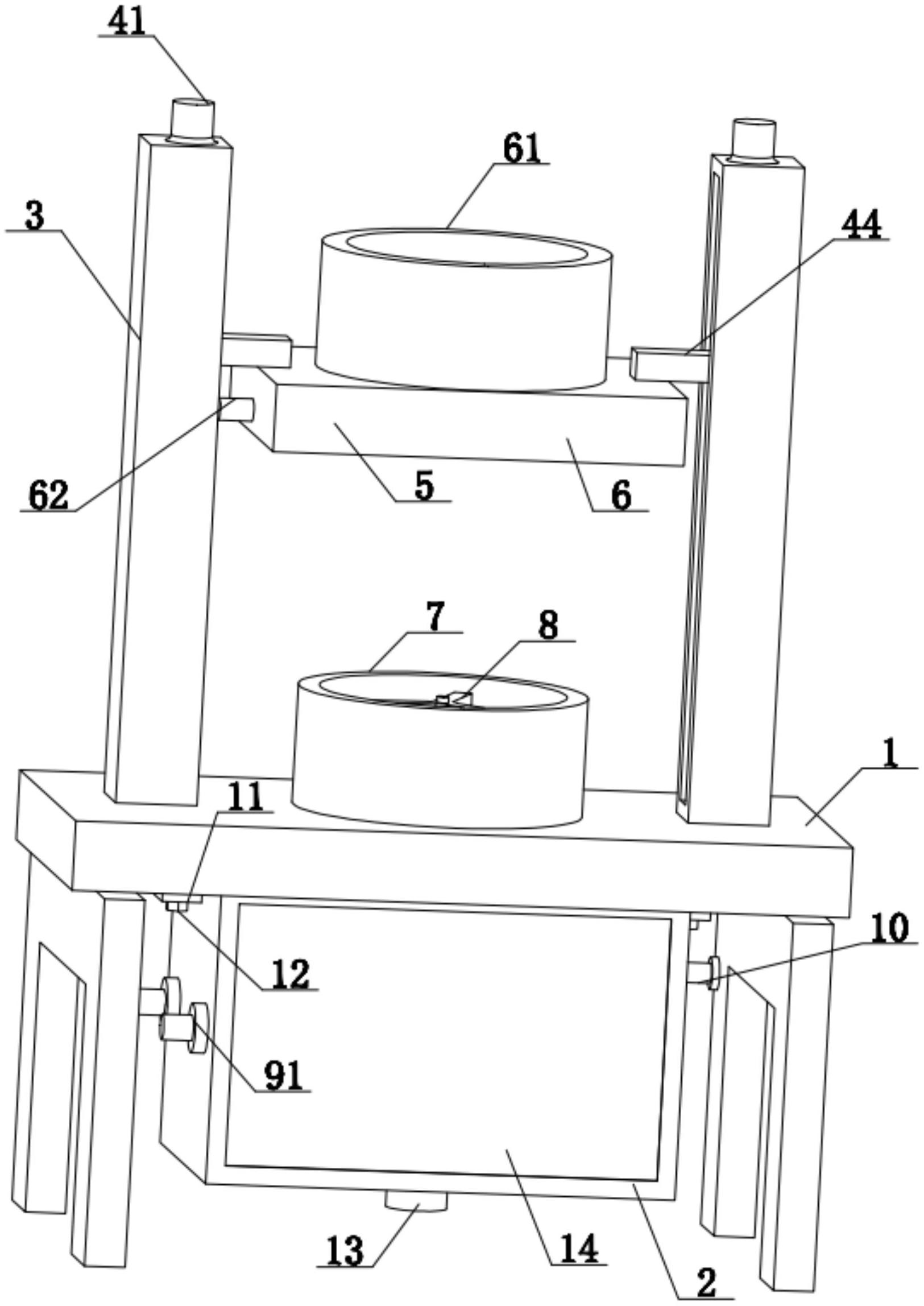 41
61
3
44
62
5
6
7
8
1
11
12
10
91
13
14
2