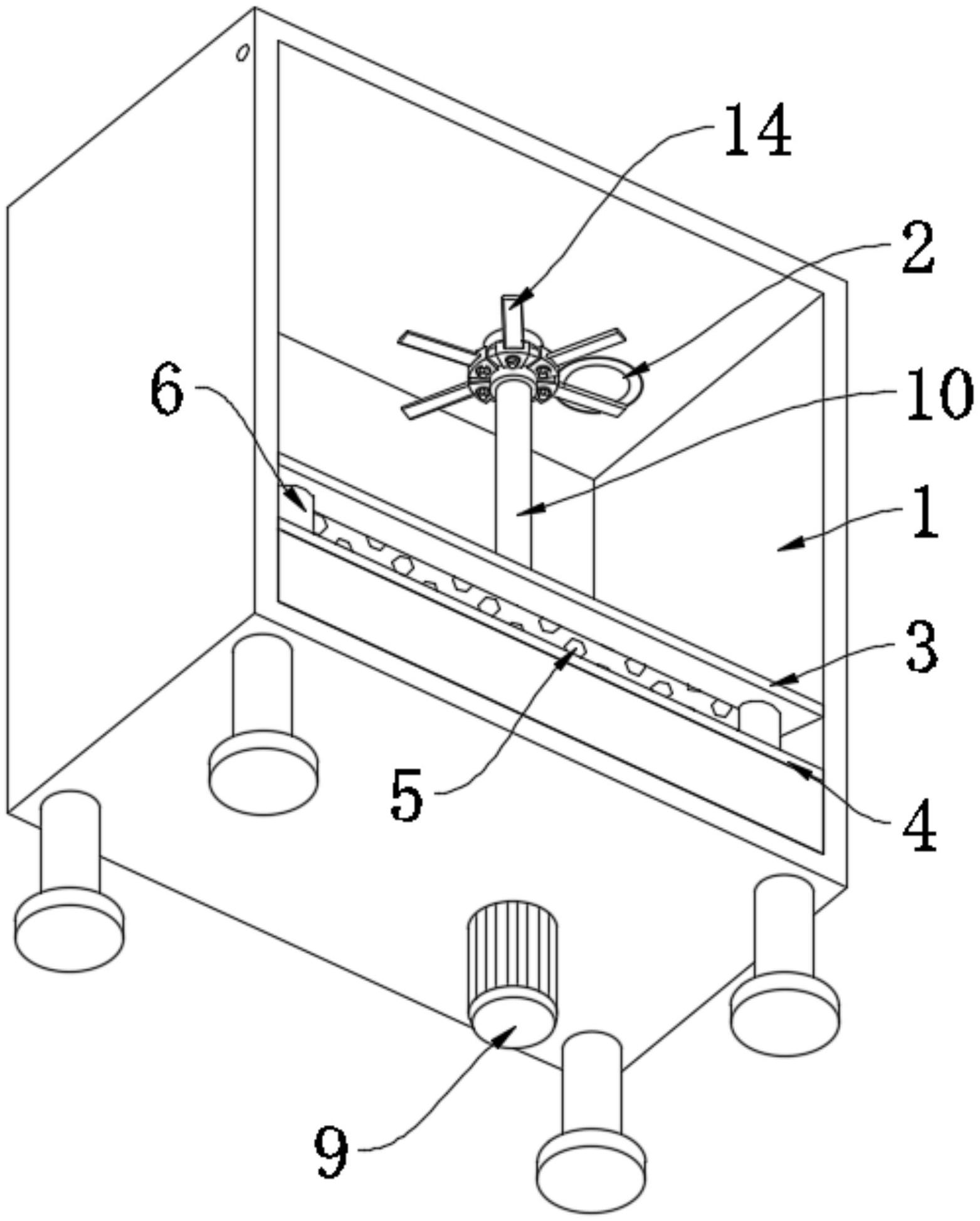 14
2
6
10
1
3
5
4
9