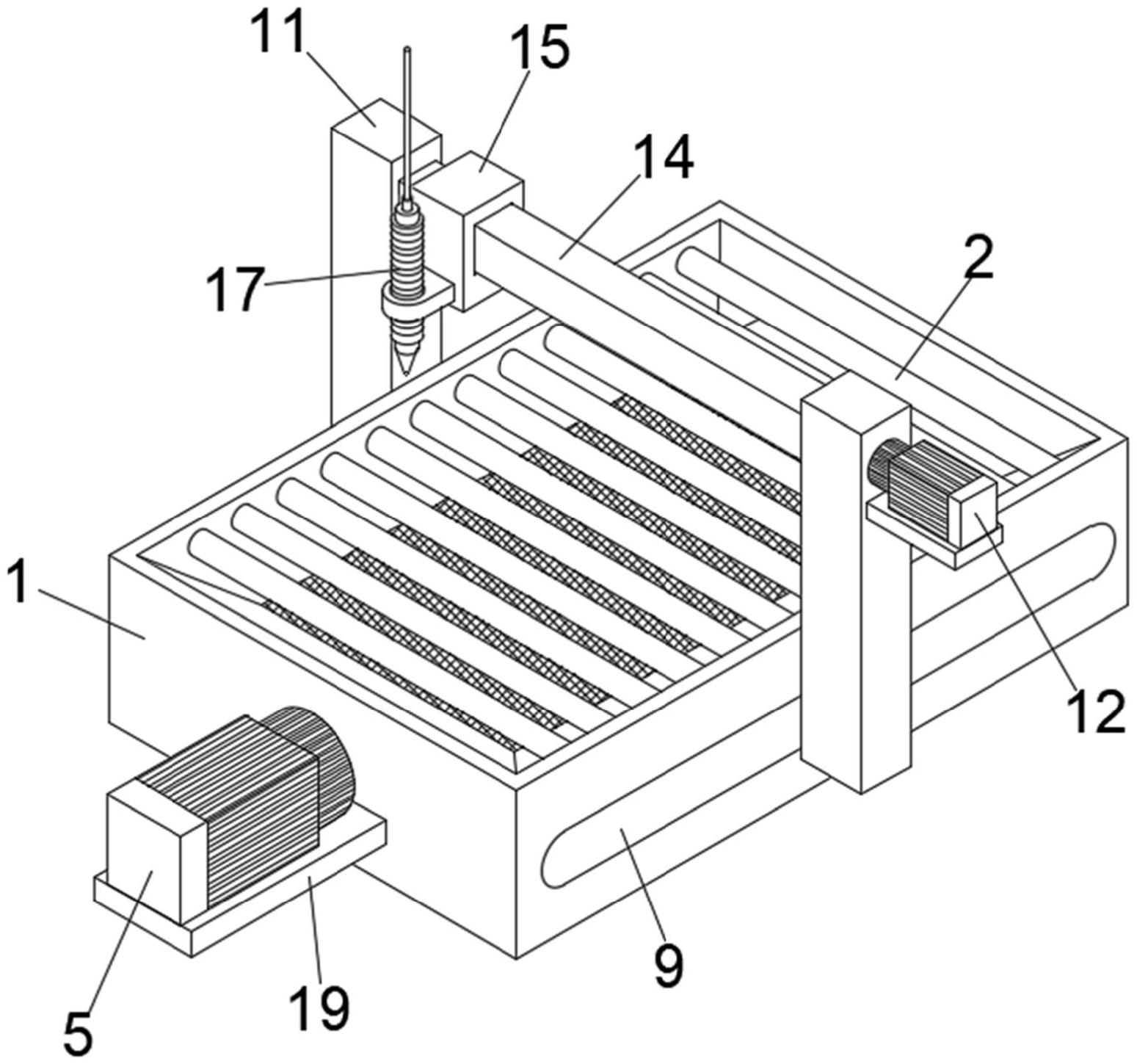 11
15
14
2
17
1
12
5
19
9