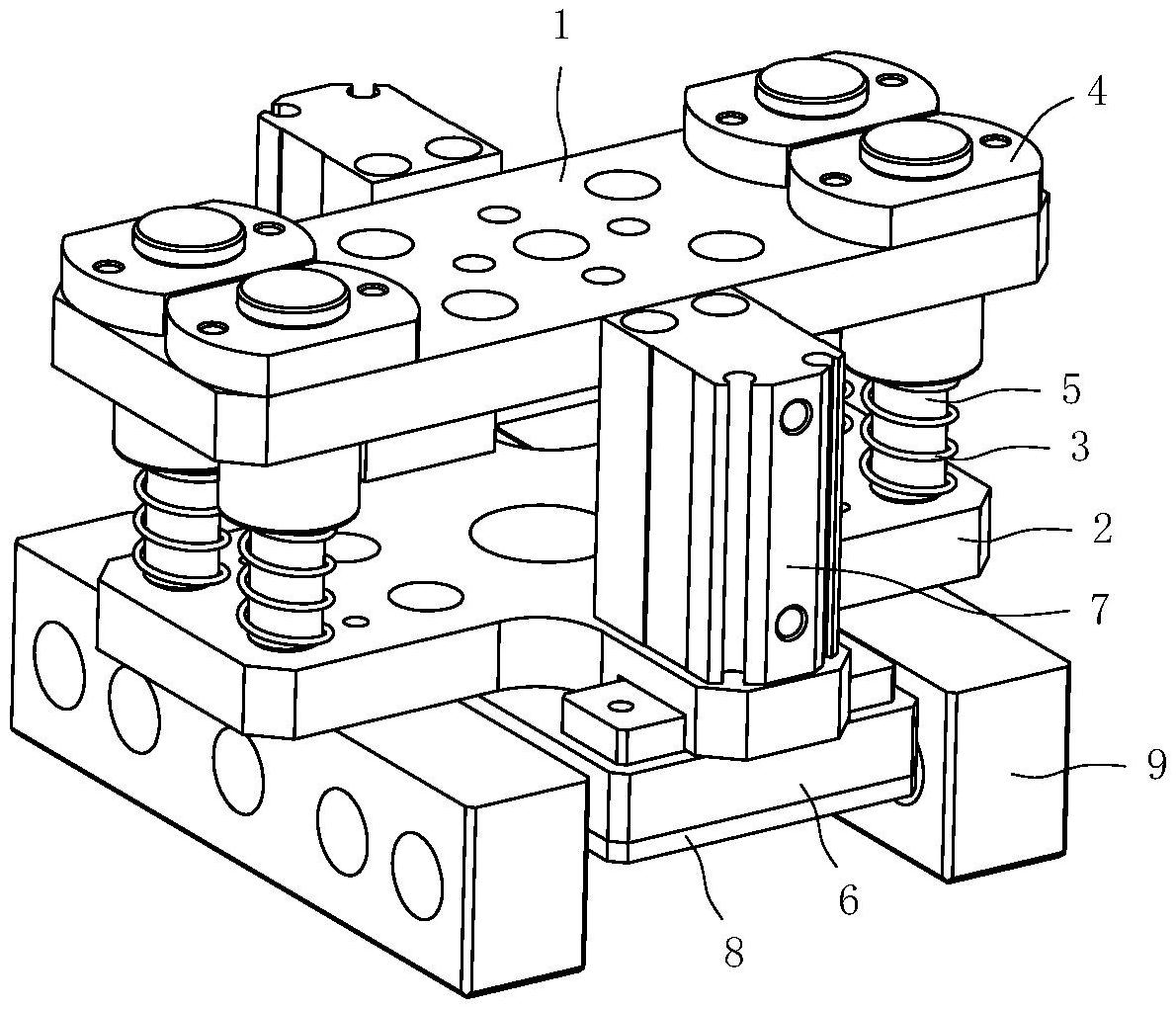 1
4
5
3
2
7
9
6
8