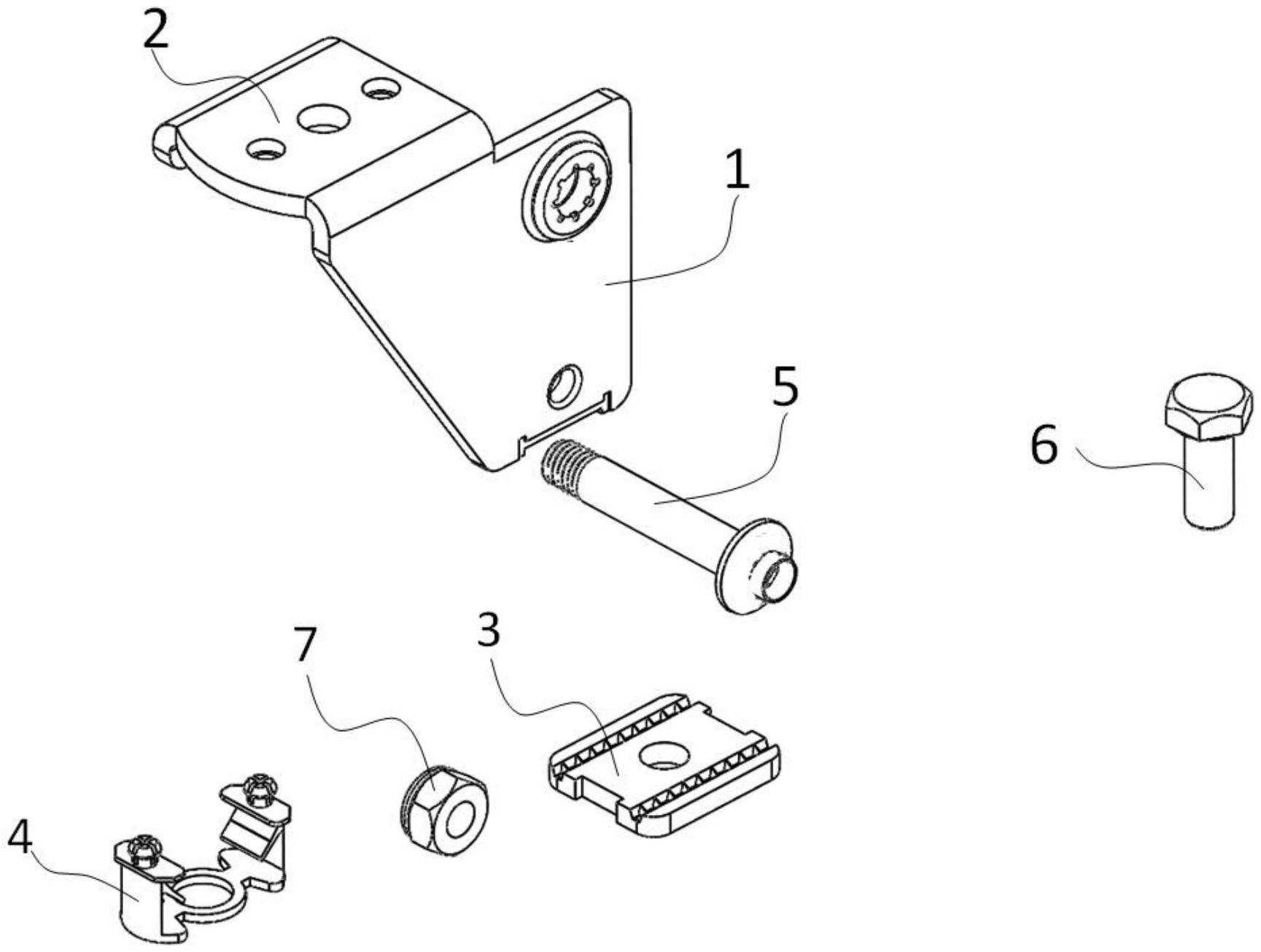 2
1
5
6
7
3
4