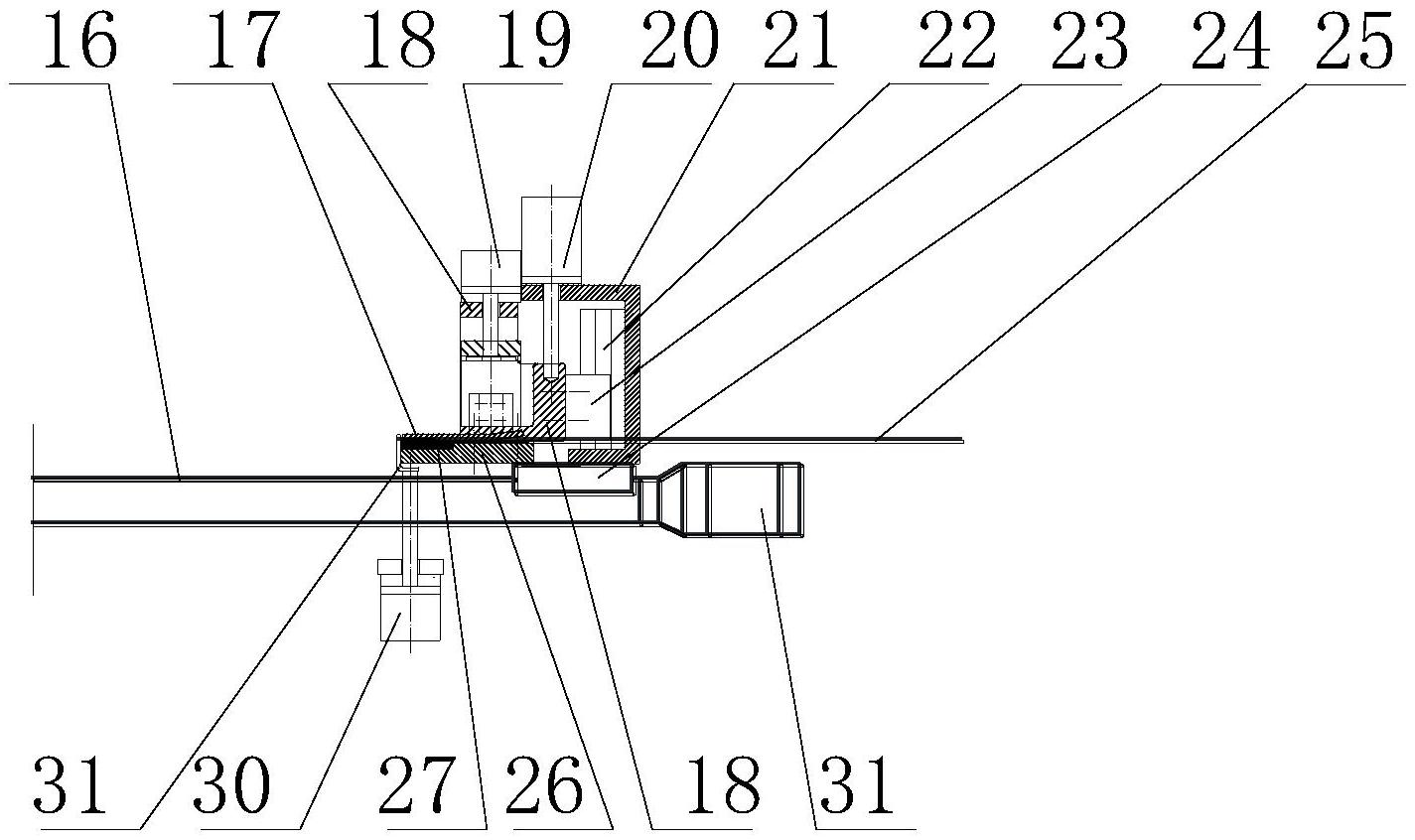 16 17 18 19 20 21 22 23 24 25

31 30 27 26 18 31