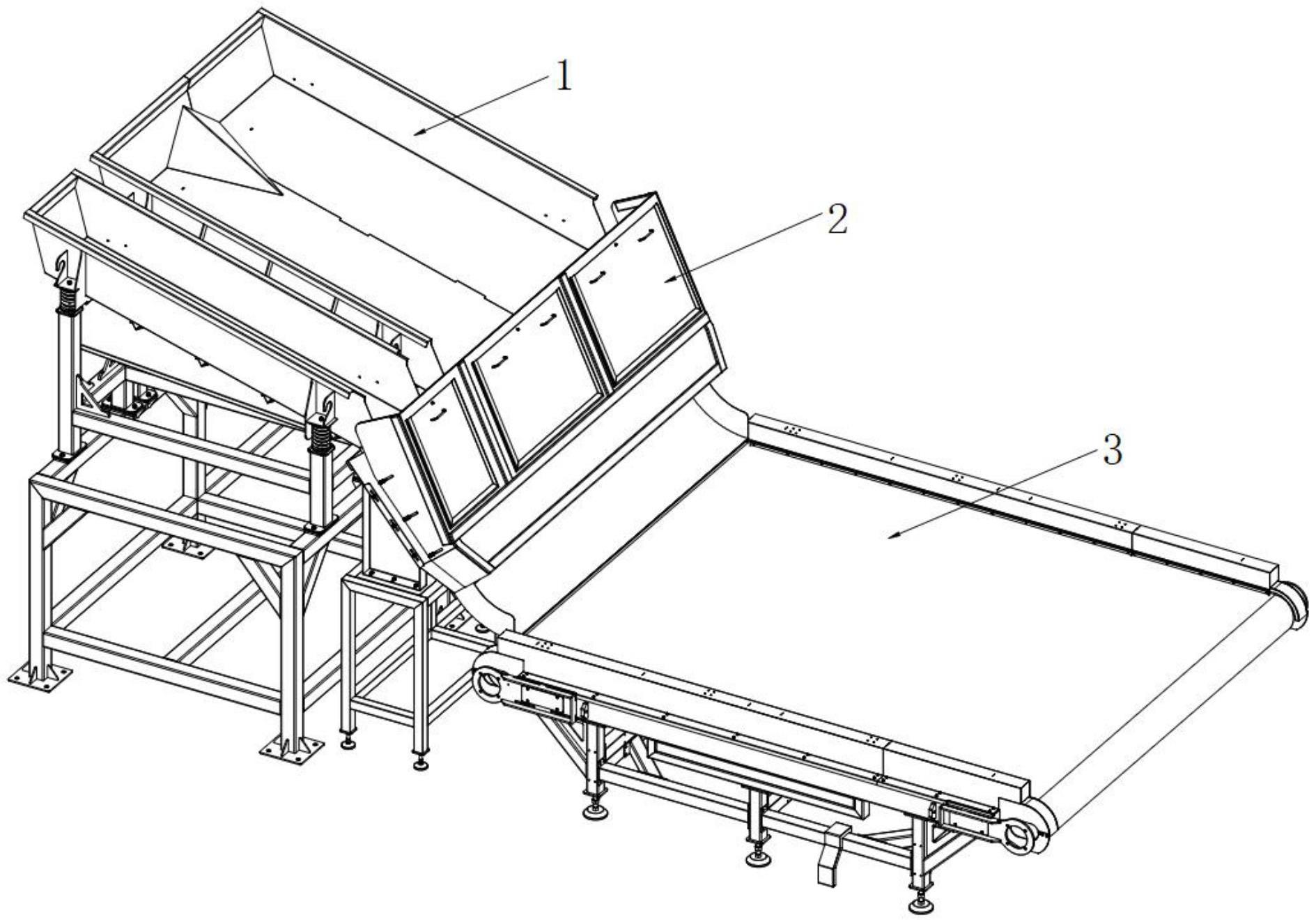 1

2

3