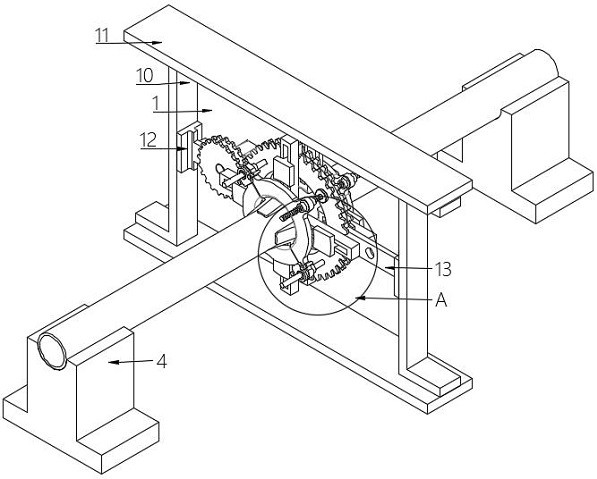 11
10
1
12
13
A
4