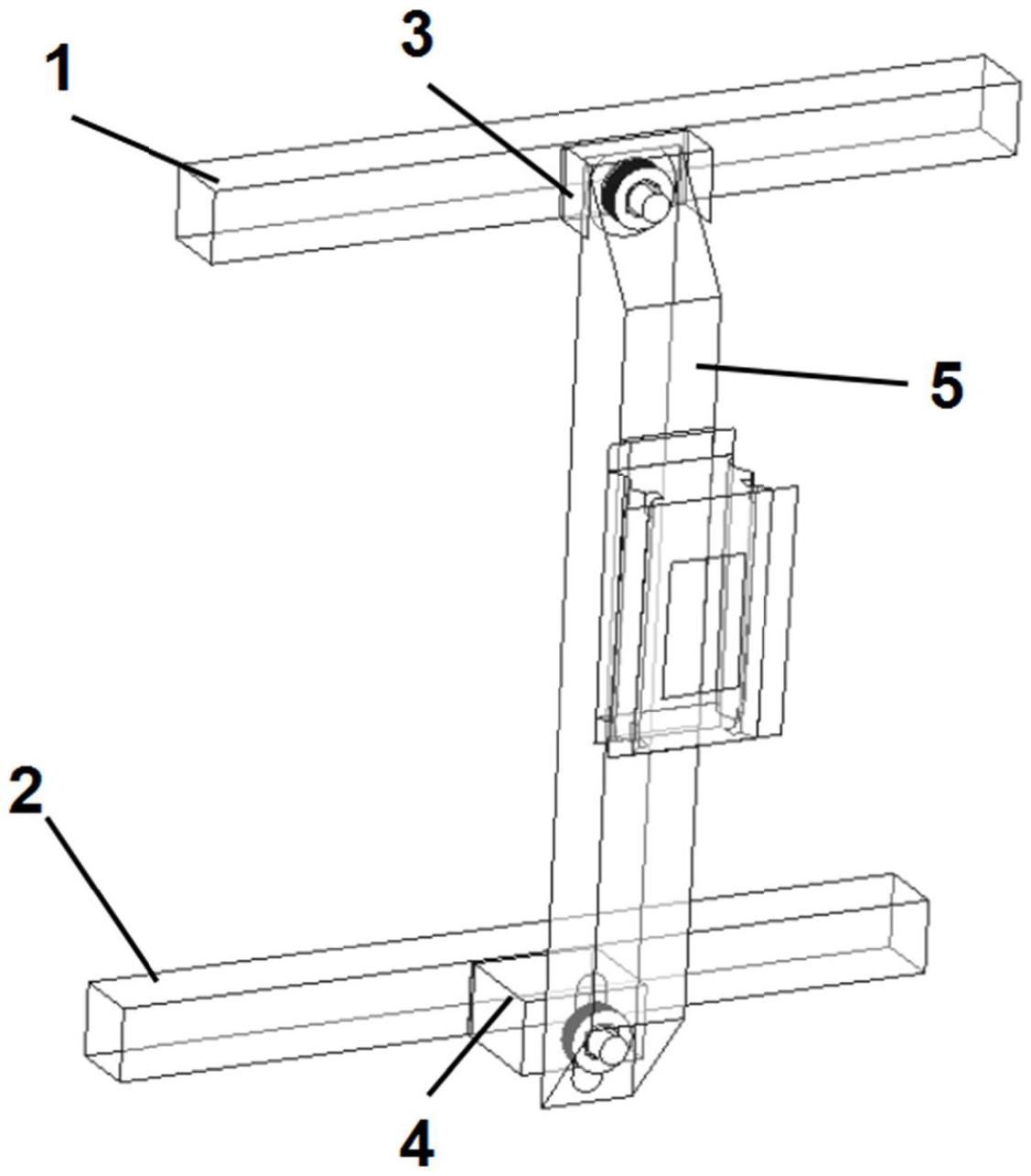 1
3
5
2
4